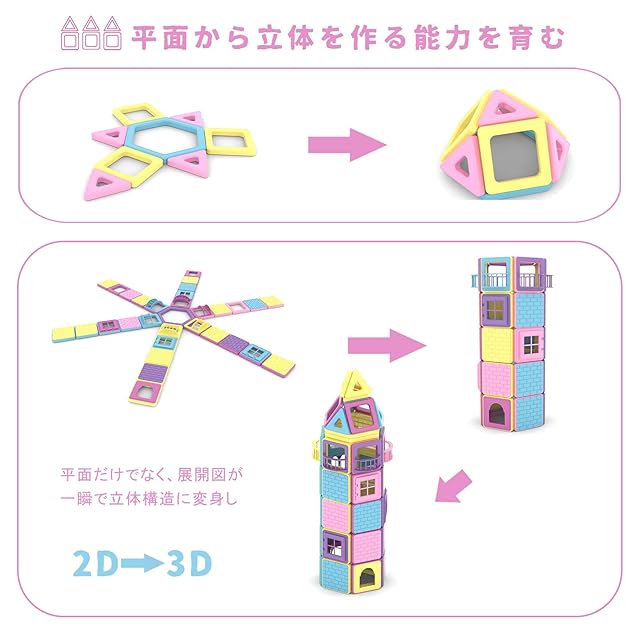 平面から立体を作る能力を育む

平面だけでなく、展開図が一瞬で立体構造に変身し

2D→3D