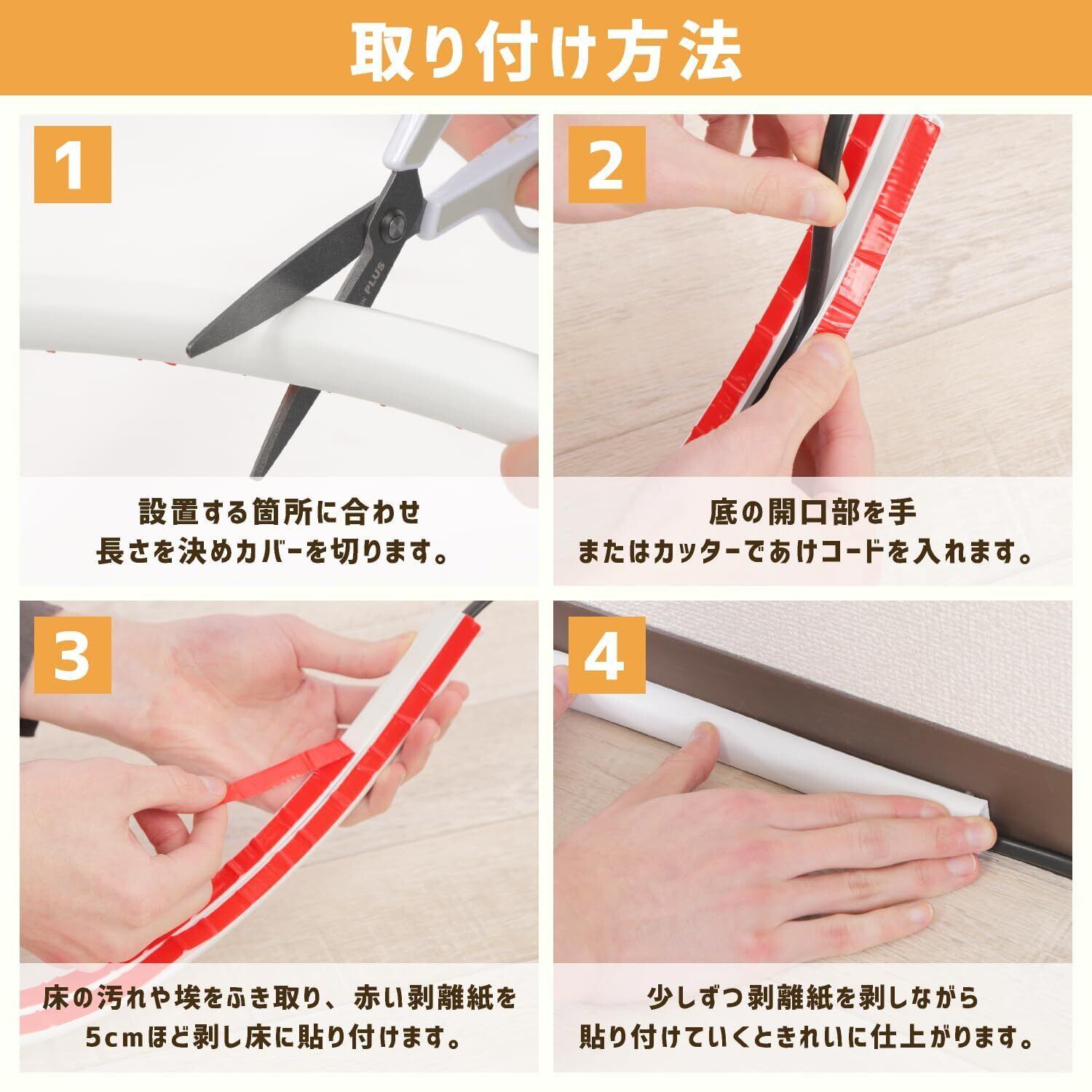 取り付け方法

1

PLUS

設置する箇所に合わせ
長さを決めカバーを切ります。

2

底の開口部を手
またはカッターであけコードを入れます。

3

床の汚れや埃をふき取り、赤い剥離紙を
5cmほど剥し床に貼り付けます。

4

少しずつ剥離紙を剥しながら
貼り付けていくときれいに仕上がります。