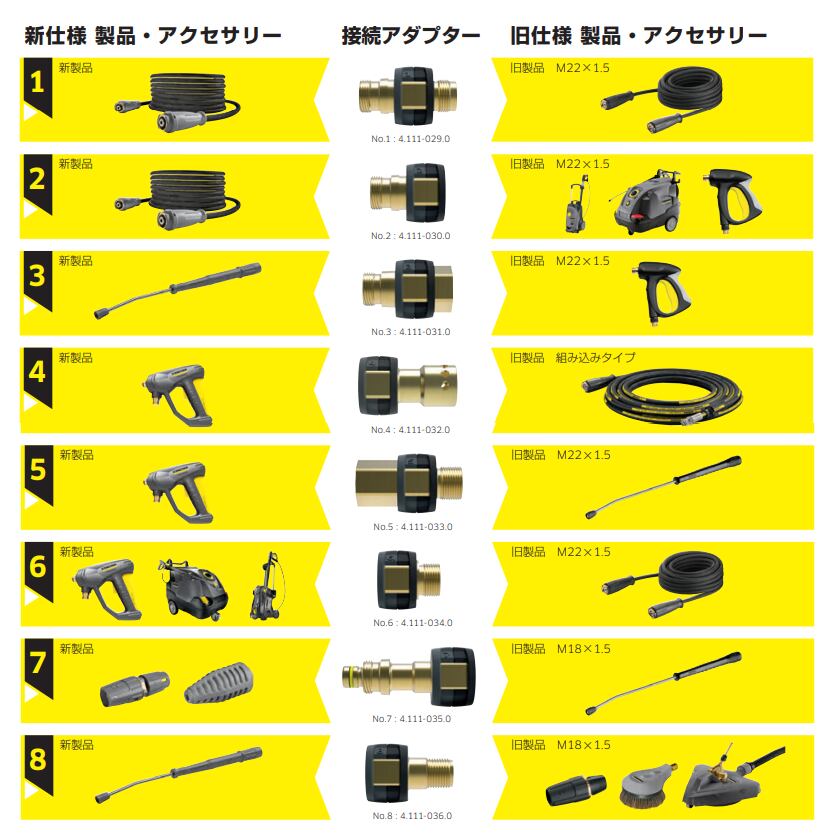 新仕様 製品・アクセサリー

接続アダプター

旧仕様 製品・アクセサリー

1 新製品

No.1 : 4.111-029.0

旧製品 M22×1.5

2 新製品

No.2 : 4.111-030.0

旧製品 M22×1.5

3 新製品

No.3 : 4.111-031.0

旧製品 M22×1.5

4 新製品

No.4 : 4.111-032.0

旧製品 組み込みタイプ

5 新製品

No.5 : 4.111-033.0

旧製品 M22×1.5

6 新製品

No.6 : 4.111-034.0

旧製品 M22×1.5

7 新製品

No.7 : 4.111-035.0

旧製品 M18×1.5

8 新製品

No.8 : 4.111-036.0

旧製品 M18×1.5