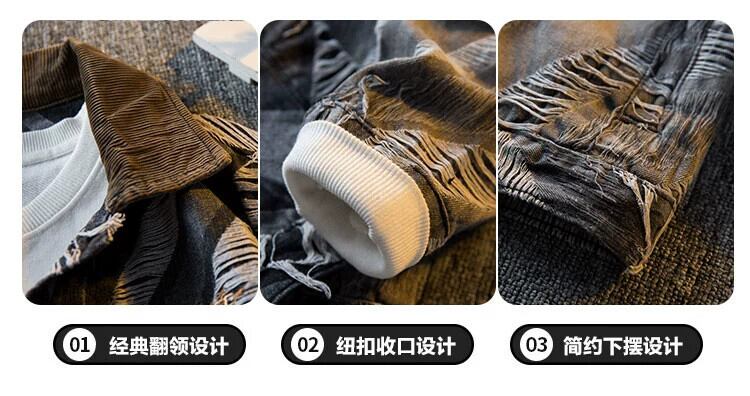 01 经典翻领设计

02 纽扣收口设计

03 简约下摆设计