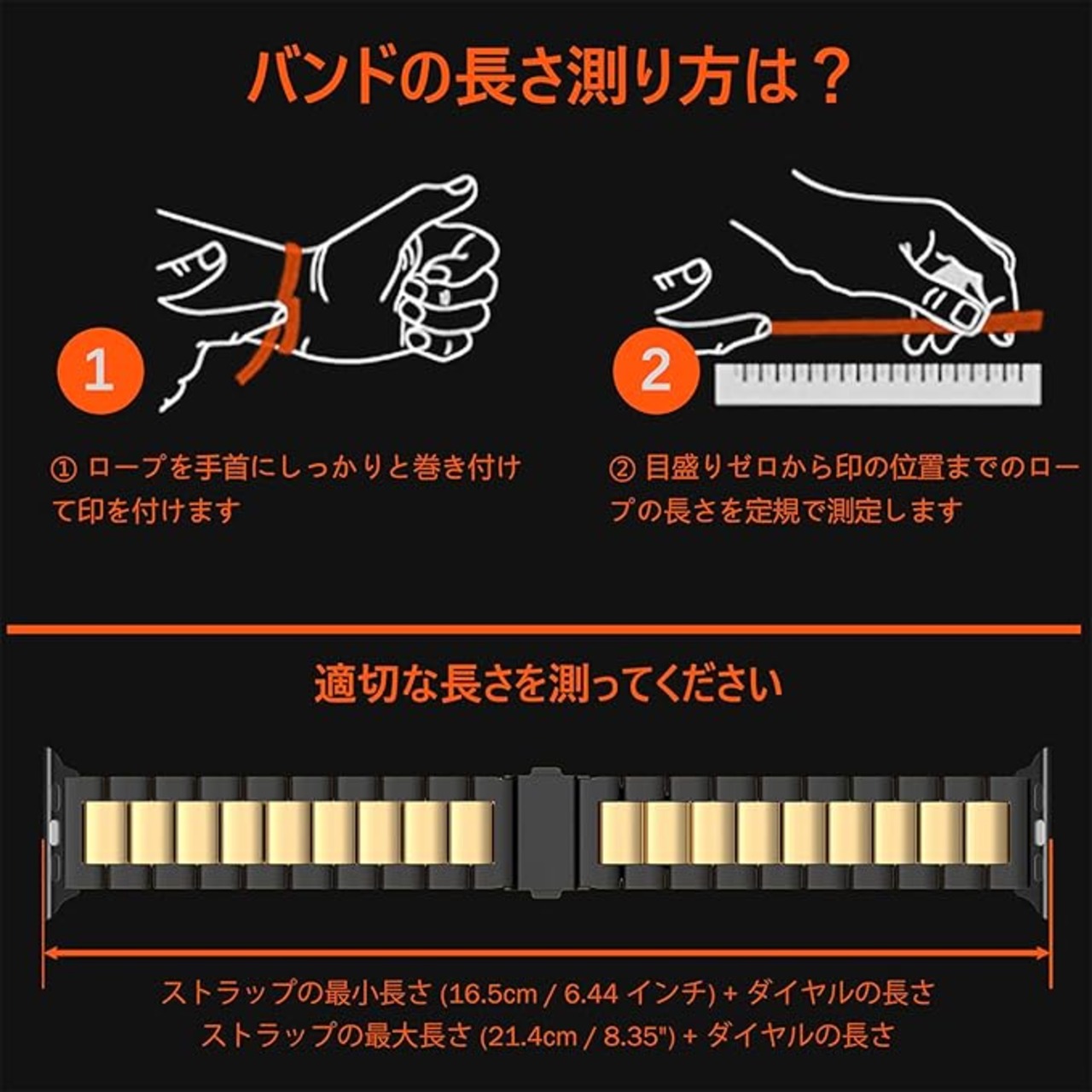 バンドの長さ測り方は？

1

2

① ロープを手首にしっかりと巻き付けて印を付けます

② 目盛りゼロから印の位置までのロープの長さを定規で測定します

適切な長さを測ってください

ストラップの最小長さ (16.5cm / 6.44 インチ) + ダイヤルの長さ
ストラップの最大長さ (21.4cm / 8.35") + ダイヤルの長さ