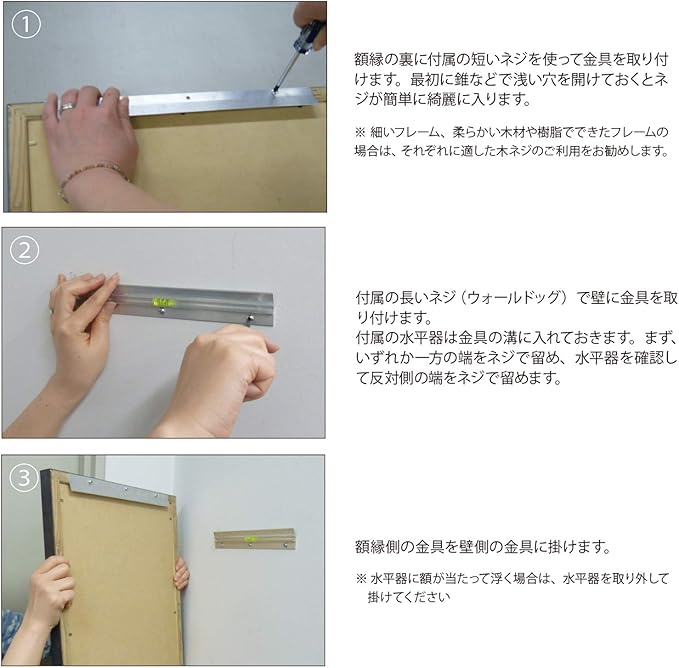 ①

額縁の裏に付属の短いネジを使って金具を取り付けます。最初に錐などで浅い穴を開けておくとネジが簡単に綺麗に入ります。

※ 細いフレーム、柔らかい木材や樹脂でできたフレームの場合は、それぞれに適した木ネジのご利用をお勧めします。

②

付属の長いネジ（ウォールドッグ）で壁に金具を取り付けます。
付属の水平器は金具の溝に入れておきます。まず、いずれか一方の端をネジで留め、水平器を確認して反対側の端をネジで留めます。

③

額縁側の金具を壁側の金具に掛けます。

※ 水平器に額が当たって浮く場合は、水平器を取り外して掛けてください