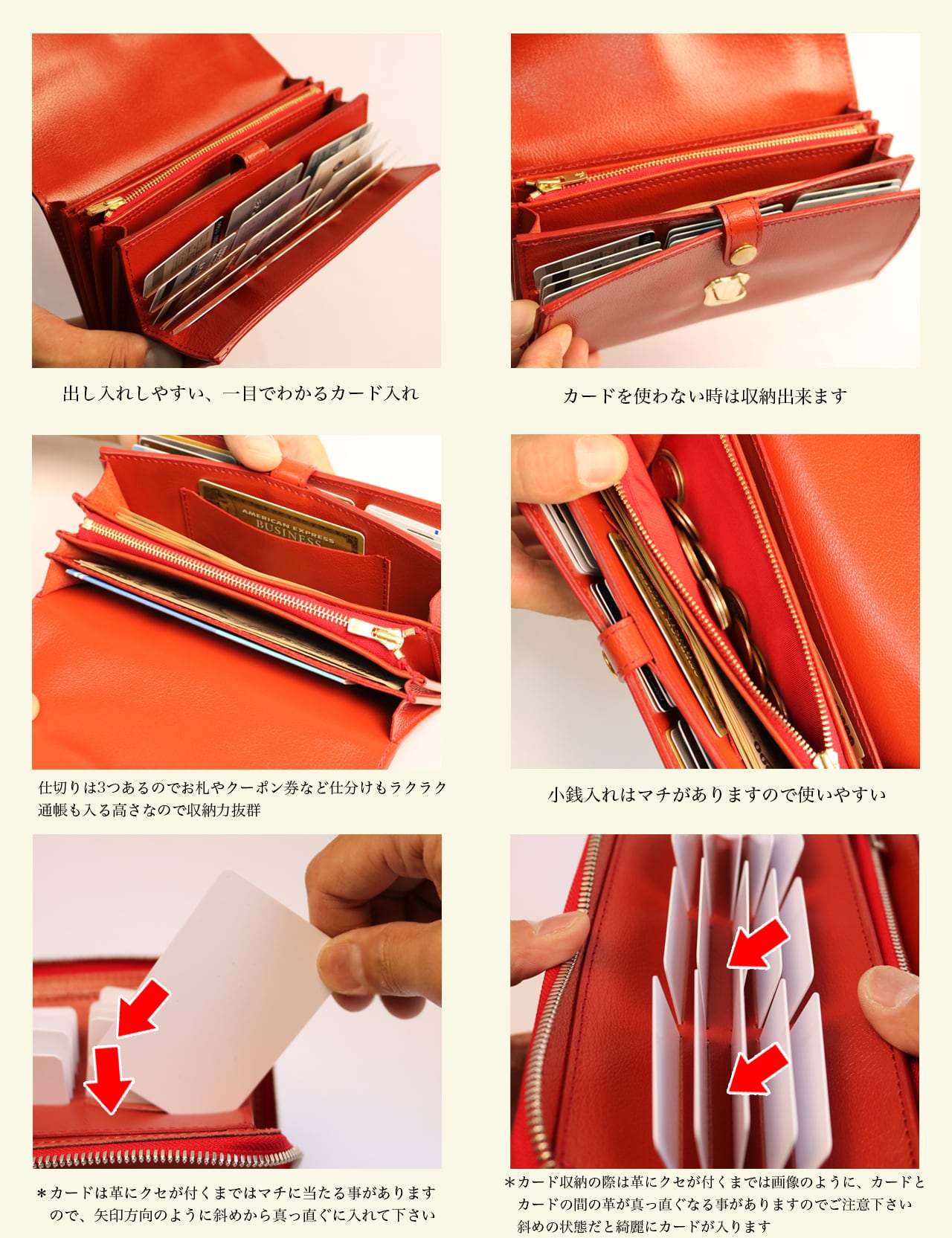 出し入れしやすい、一目でわかるカード入れ

カードを使わない時は収納出来ます

AMERICAN EXPRESS
BUSINESS

仕切りは3つあるのでお札やクーポン券など仕分けもラクラク
通帳も入る高さなので収納力抜群

小銭入れはマチがありますので使いやすい

＊カードは革にクセが付くまではマチに当たる事があります
ので、矢印方向のように斜めから真っ直ぐに入れて下さい

＊カード収納の際は革にクセが付くまでは画像のように、カードと
カードの間の革が真っ直ぐなる事がありますのでご注意下さい
斜めの状態だと綺麗にカードが入ります