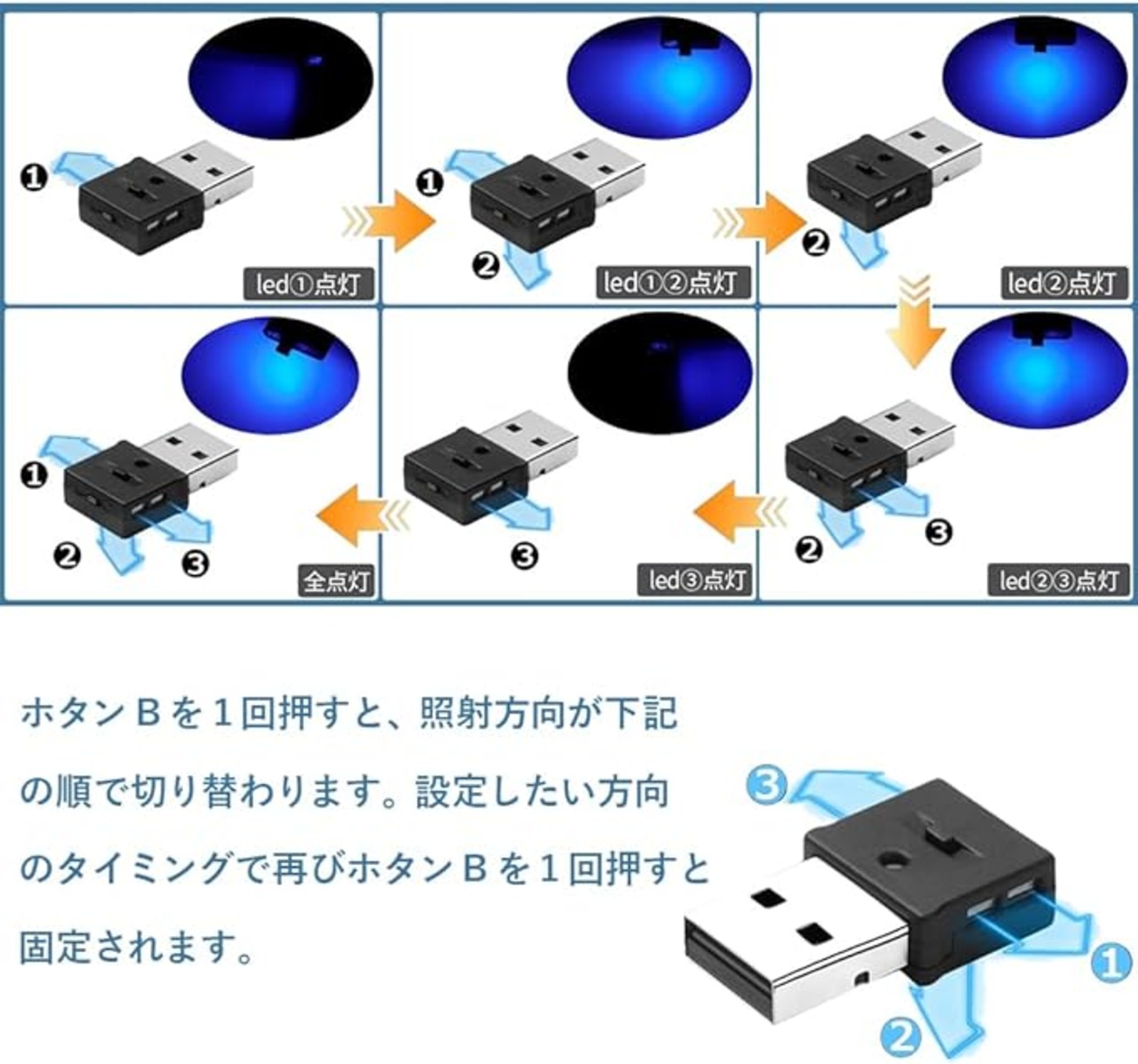 ❶
led①点灯

❶
❷
led①②点灯

❷
led②点灯

❶
❷
❸
全点灯

❸
led③点灯

❷
❸
led②③点灯

ホタンＢを１回押すと、照射方向が下記の順で切り替わります。設定したい方向のタイミングで再びホタンＢを１回押すと固定されます。

③
①
②