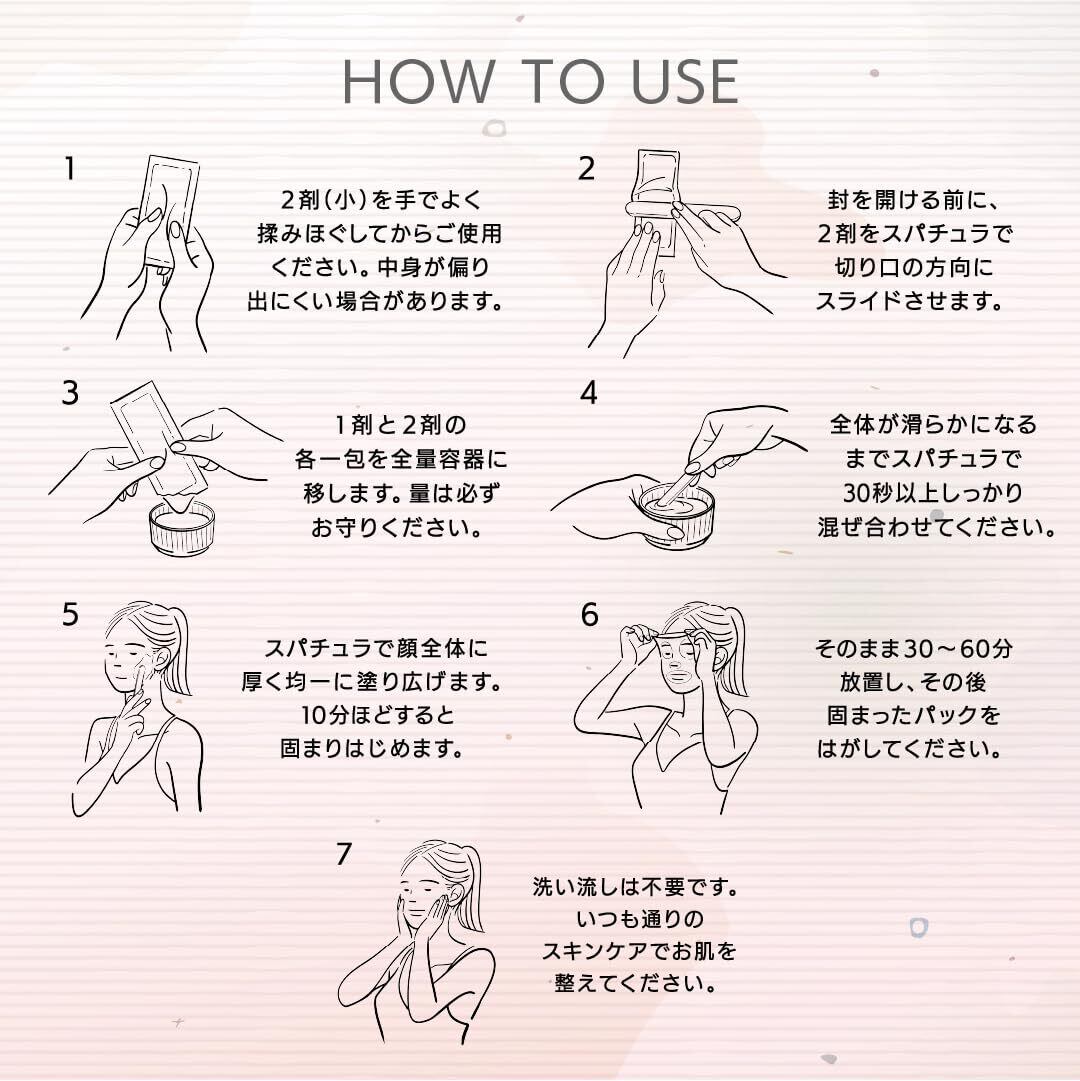 HOW TO USE

1

2剤（小）を手でよく揉みほぐしてからご使用ください。中身が偏り出にくい場合があります。

2

封を開ける前に、2剤をスパチュラで切り口の方向にスライドさせます。

3

1剤と2剤の各一包を全量容器に移します。量は必ずお守りください。

4

全体が滑らかになるまでスパチュラで30秒以上しっかり混ぜ合わせてください。

5

スパチュラで顔全体に厚く均一に塗り広げます。10分ほどすると固まりはじめます。

6

そのまま30〜60分放置し、その後固まったパックをはがしてください。

7

洗い流しは不要です。いつも通りのスキンケアでお肌を整えてください。