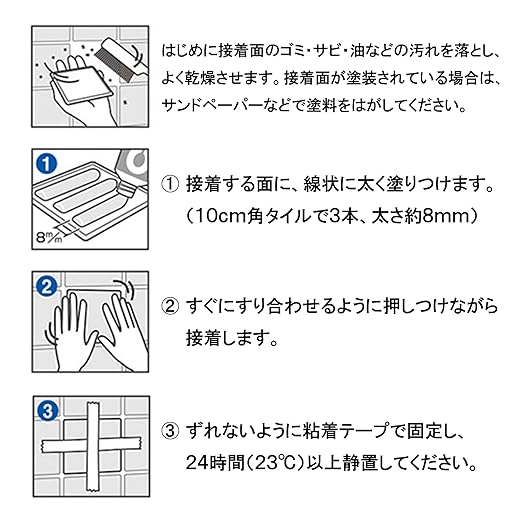 はじめに接着面のゴミ・サビ・油などの汚れを落とし、よく乾燥させます。接着面が塗装されている場合は、サンドペーパーなどで塗料をはがしてください。

1

8m/m

① 接着する面に、線状に太く塗りつけます。（10cm角タイルで3本、太さ約8mm）

2

② すぐにすり合わせるように押しつけながら接着します。

3

③ ずれないように粘着テープで固定し、24時間（23℃）以上静置してください。