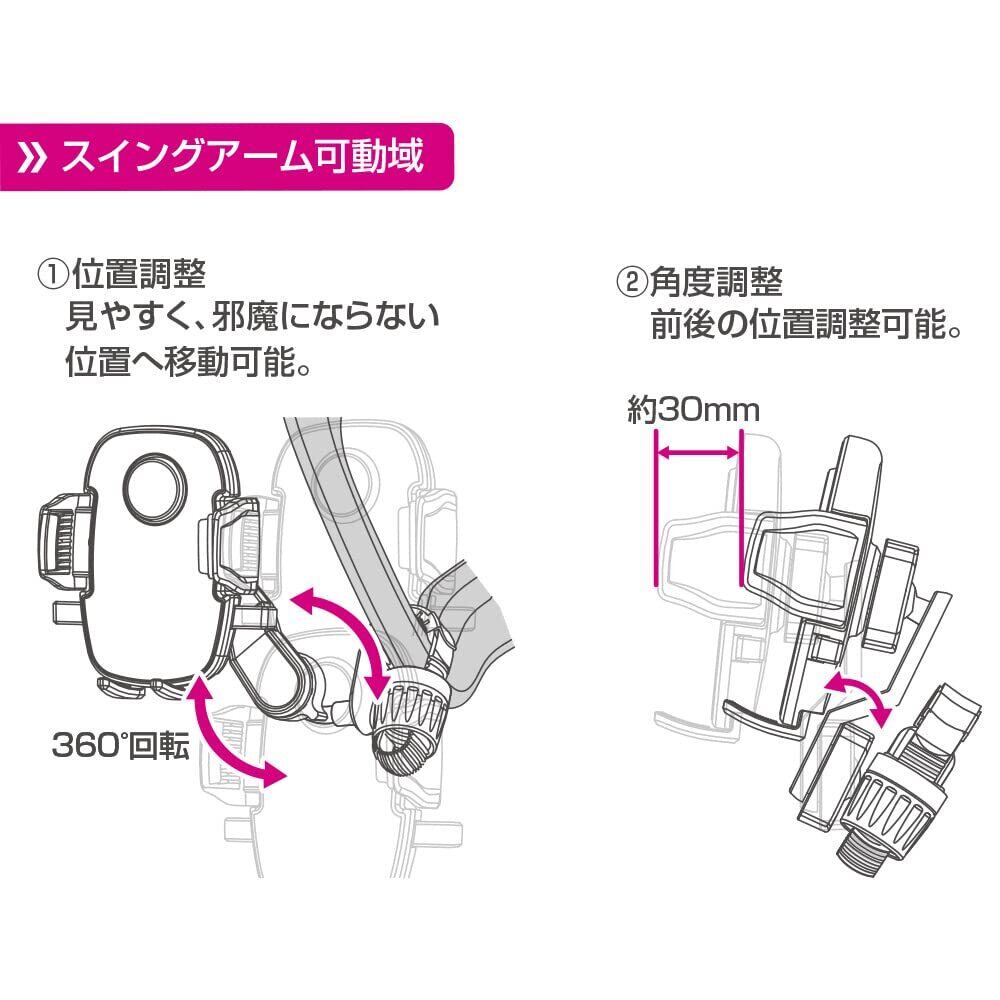 » スイングアーム可動域

①位置調整
見やすく、邪魔にならない位置へ移動可能。

360°回転

②角度調整
前後の位置調整可能。

約30mm