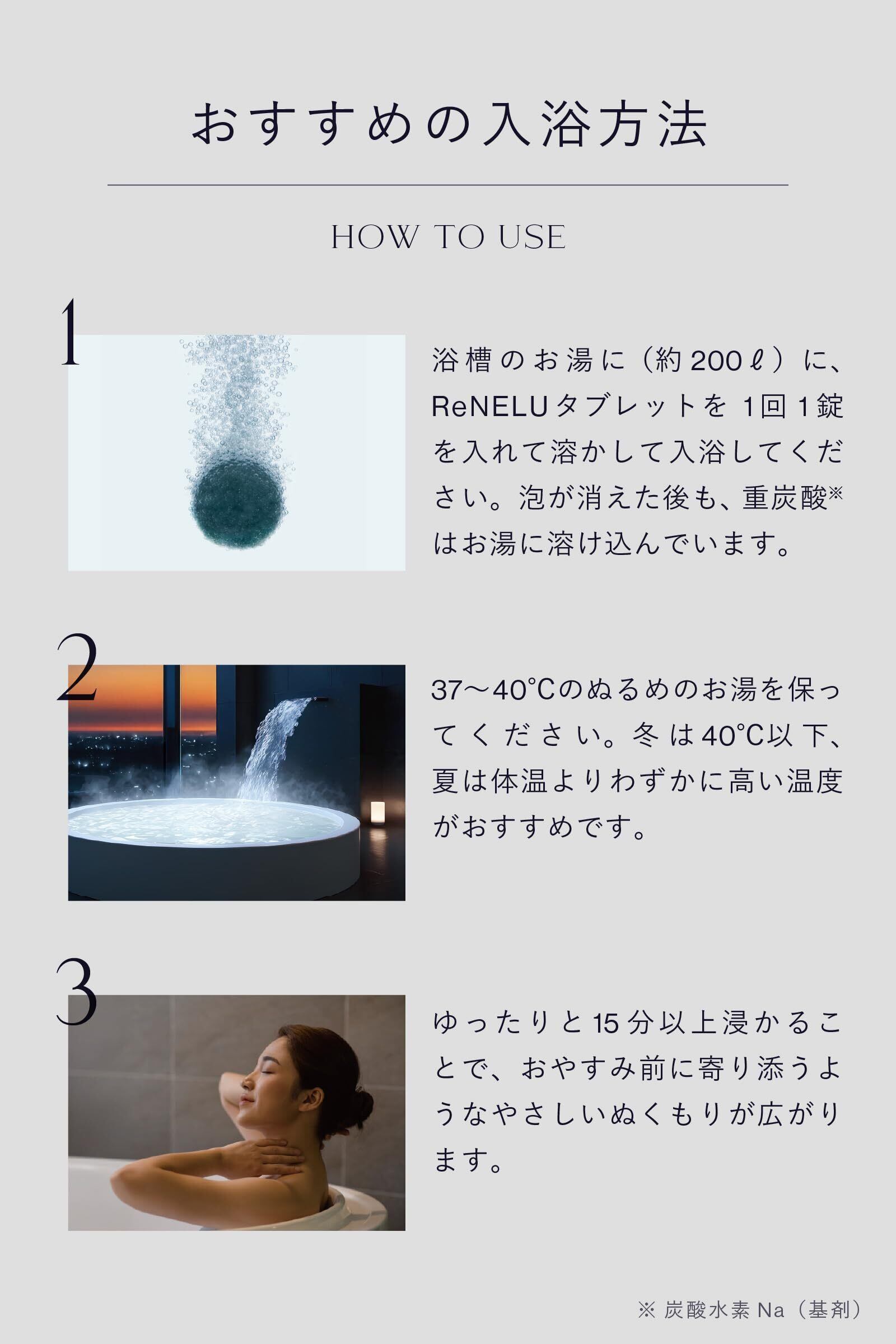 おすすめの入浴方法

HOW TO USE

1

浴槽のお湯に（約200ℓ）に、ReNELUタブレットを 1回 1錠を入れて溶かして入浴してください。泡が消えた後も、重炭酸※はお湯に溶け込んでいます。

2

37〜40℃のぬるめのお湯を保ってください。冬は40℃以下、夏は体温よりわずかに高い温度がおすすめです。

3

ゆったりと15分以上浸かることで、おやすみ前に寄り添うようなやさしいぬくもりが広がります。

※ 炭酸水素Na（基剤）