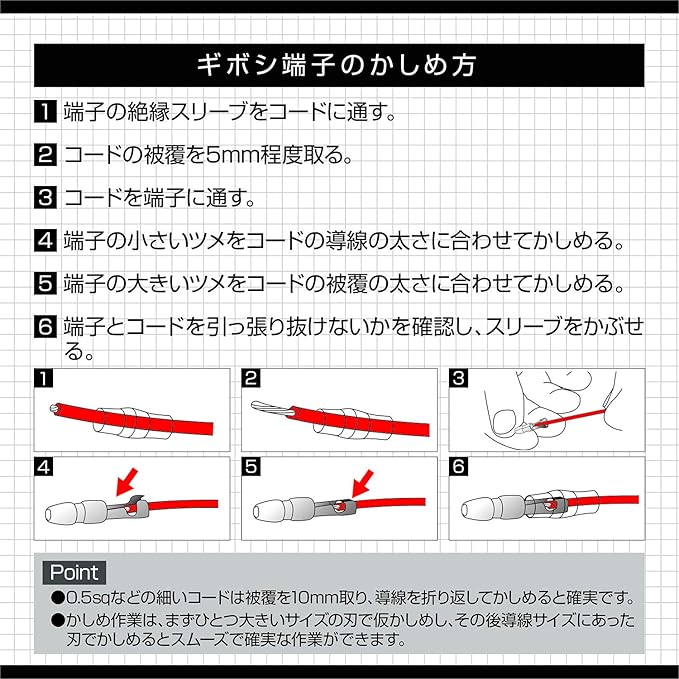 ギボシ端子のかしめ方

1 端子の絶縁スリーブをコードに通す。

2 コードの被覆を5mm程度取る。

3 コードを端子に通す。

4 端子の小さいツメをコードの導線の太さに合わせてかしめる。

5 端子の大きいツメをコードの被覆の太さに合わせてかしめる。

6 端子とコードを引っ張り抜けないかを確認し、スリーブをかぶせる。

1

2

3

4

5

6

Point

●0.5sqなどの細いコードは被覆を10mm取り、導線を折り返してかしめると確実です。

●かしめ作業は、まずひとつ大きいサイズの刃で仮かしめし、その後導線サイズにあった刃でかしめるとスムーズで確実な作業ができます。