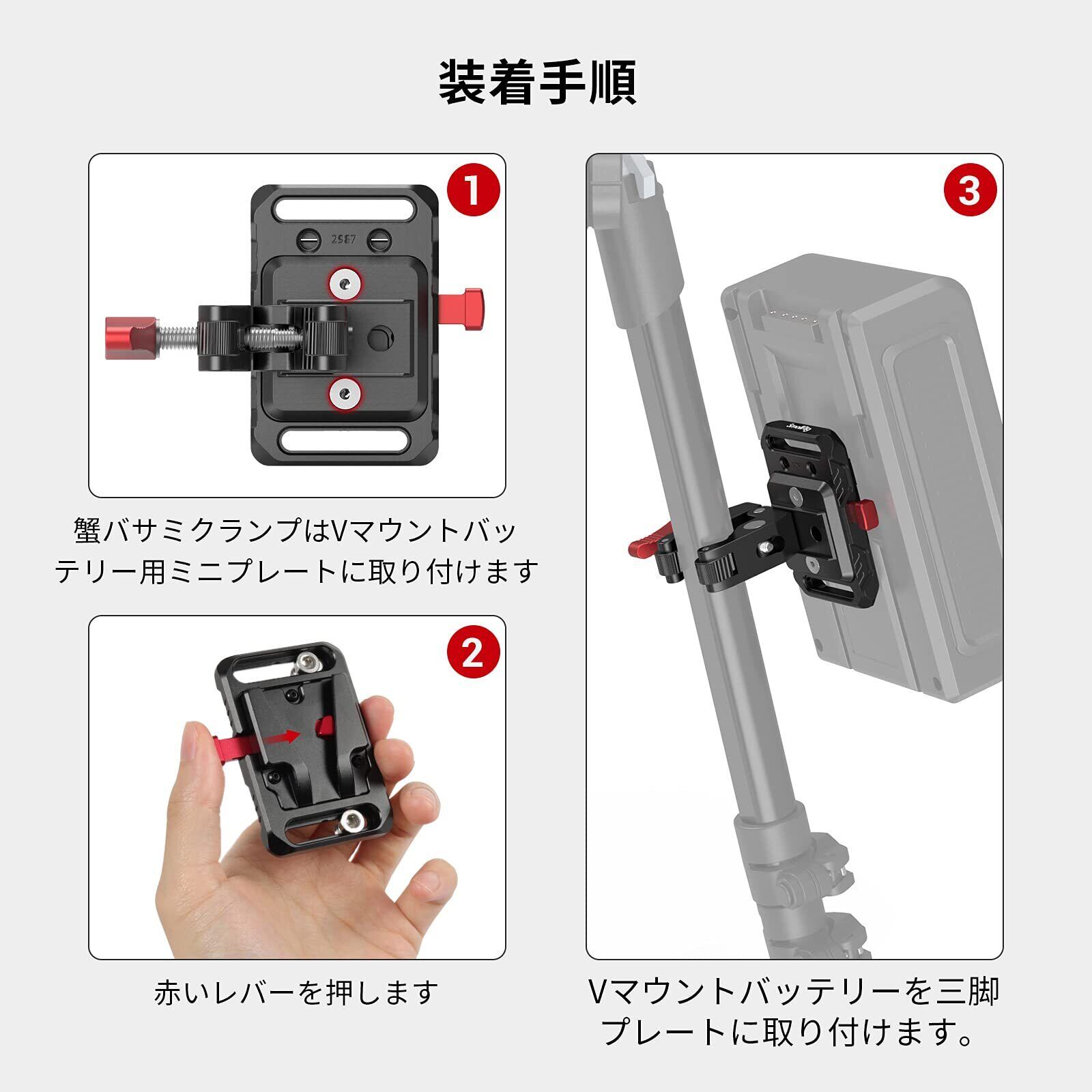 装着手順

1

2987

蟹バサミクランプはVマウントバッテリー用ミニプレートに取り付けます

2

赤いレバーを押します

3

SmallRig

Vマウントバッテリーを三脚プレートに取り付けます。