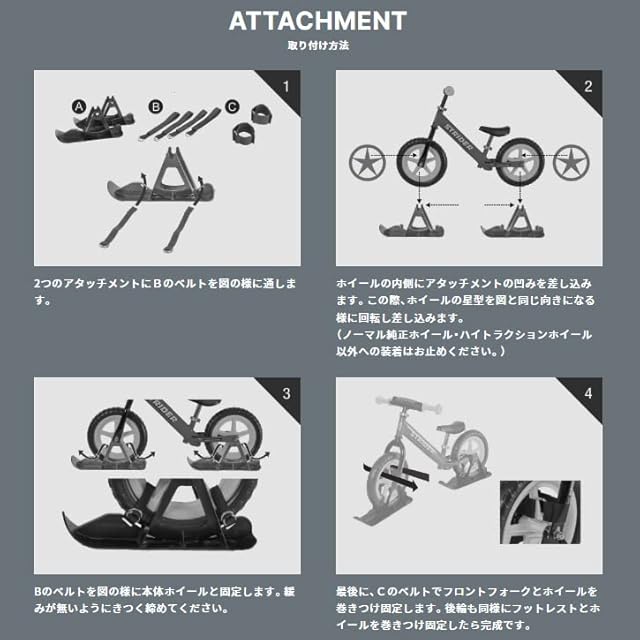 ATTACHMENT
取り付け方法

1
A
B
C

2つのアタッチメントにBのベルトを図の様に通します。

2
STRIDER

ホイールの内側にアタッチメントの凹みを差し込みます。この際、ホイールの星型を図と同じ向きになる様に回転し差し込みます。
（ノーマル純正ホイール・ハイトラクションホイール以外への装着はお止めください。）

3
STRIDER

Bのベルトを図の様に本体ホイールと固定します。緩みが無いようにきつく締めてください。

4
STRIDER

最後に、Cのベルトでフロントフォークとホイールを巻きつけ固定します。後輪も同様にフットレストとホイールを巻きつけ固定したら完成です。