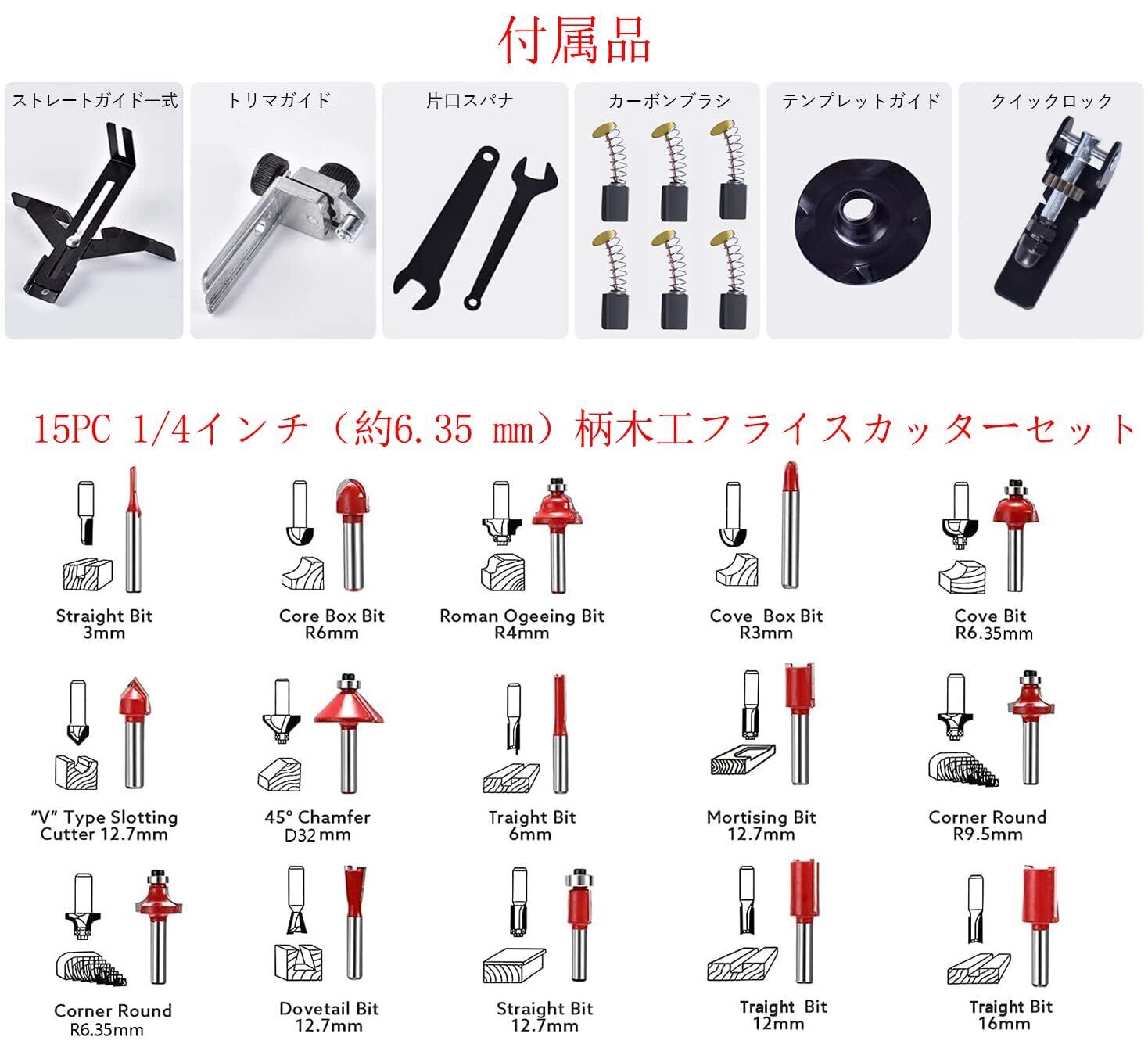 付属品

ストレートガイド一式

トリマガイド

片口スパナ

カーボンブラシ

テンプレットガイド

クイックロック

15PC 1/4インチ（約6.35 mm）柄木工フライスカッターセット

Straight Bit
3mm

Core Box Bit
R6mm

Roman Ogeeing Bit
R4mm

Cove Box Bit
R3mm

Cove Bit
R6.35mm

"V" Type Slotting
Cutter 12.7mm

45° Chamfer
D32mm

Traight Bit
6mm

Mortising Bit
12.7mm

Corner Round
R9.5mm

Corner Round
R6.35mm

Dovetail Bit
12.7mm

Straight Bit
12.7mm

Traight Bit
12mm

Traight Bit
16mm