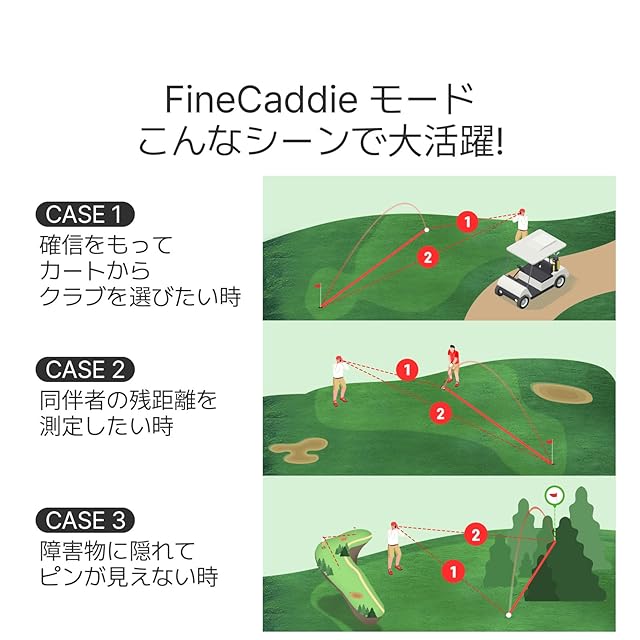 FineCaddie モード
こんなシーンで大活躍!

CASE 1
確信をもって
カートから
クラブを選びたい時

1
2

CASE 2
同伴者の残距離を
測定したい時

1
2

CASE 3
障害物に隠れて
ピンが見えない時

2
1