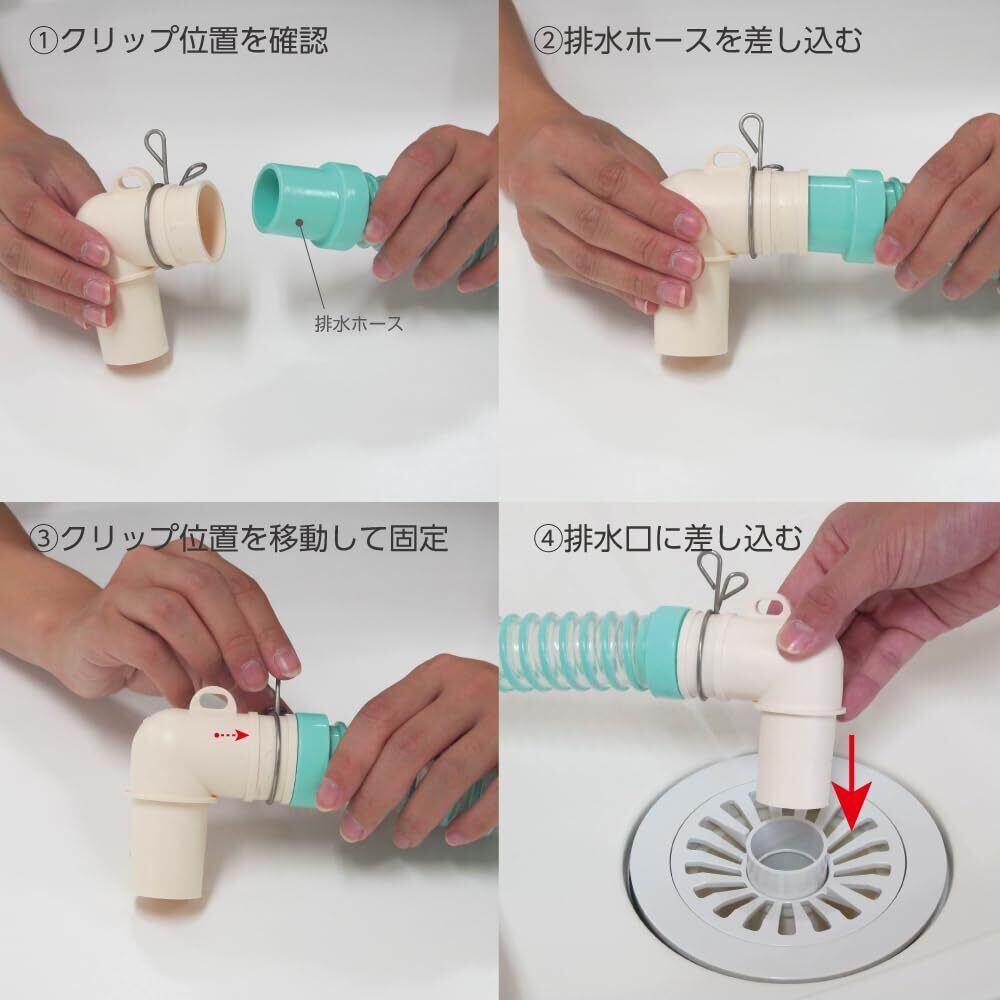 ①クリップ位置を確認

排水ホース

②排水ホースを差し込む

③クリップ位置を移動して固定

④排水口に差し込む