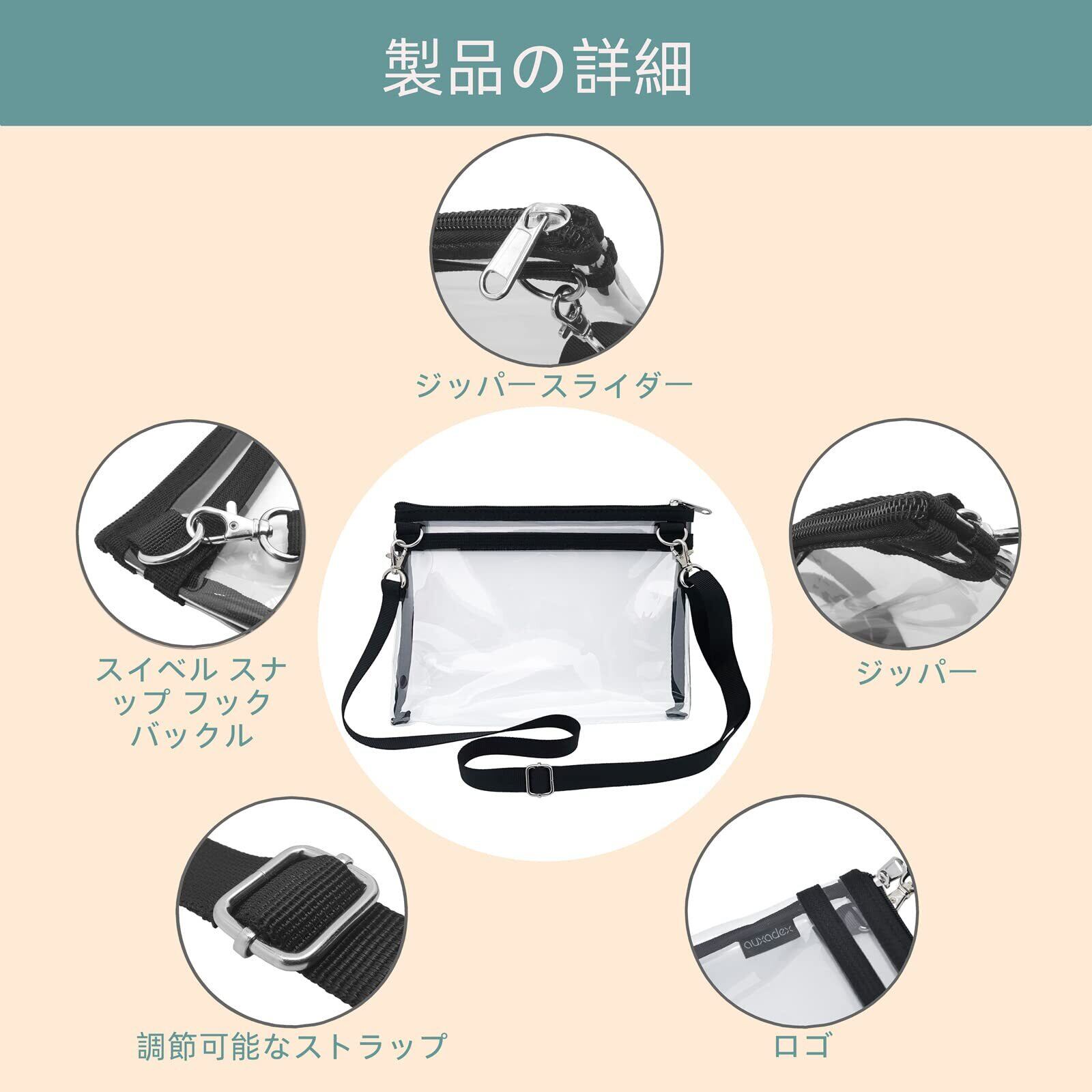 製品の詳細

ジッパースライダー

スイベル スナップ フック バックル

ジッパー

調節可能なストラップ

auxadex

ロゴ