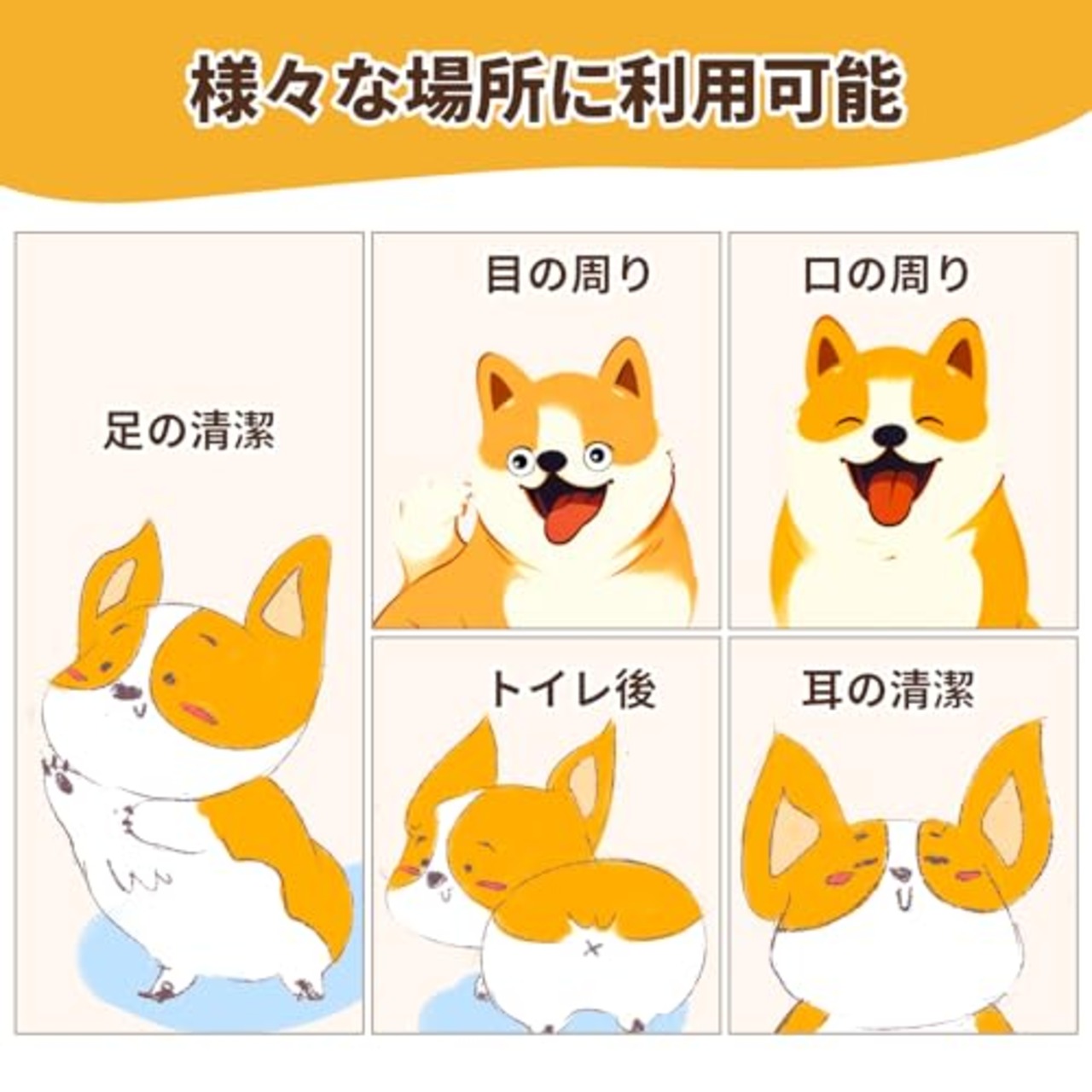 様々な場所に利用可能

足の清潔

目の周り

口の周り

トイレ後

耳の清潔