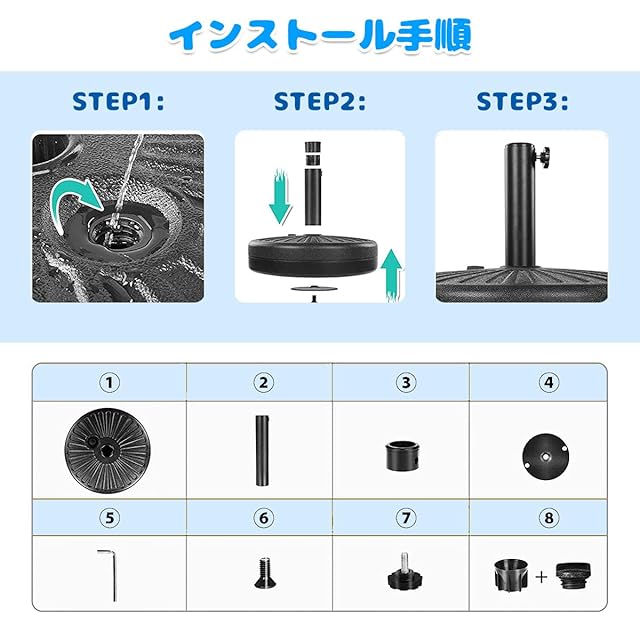 インストール手順

STEP1:

STEP2:

STEP3:

| ① | ② | ③ | ④ |
|---|---|---|---|
| | | | |
| ⑤ | ⑥ | ⑦ | ⑧ |
| | | | + |