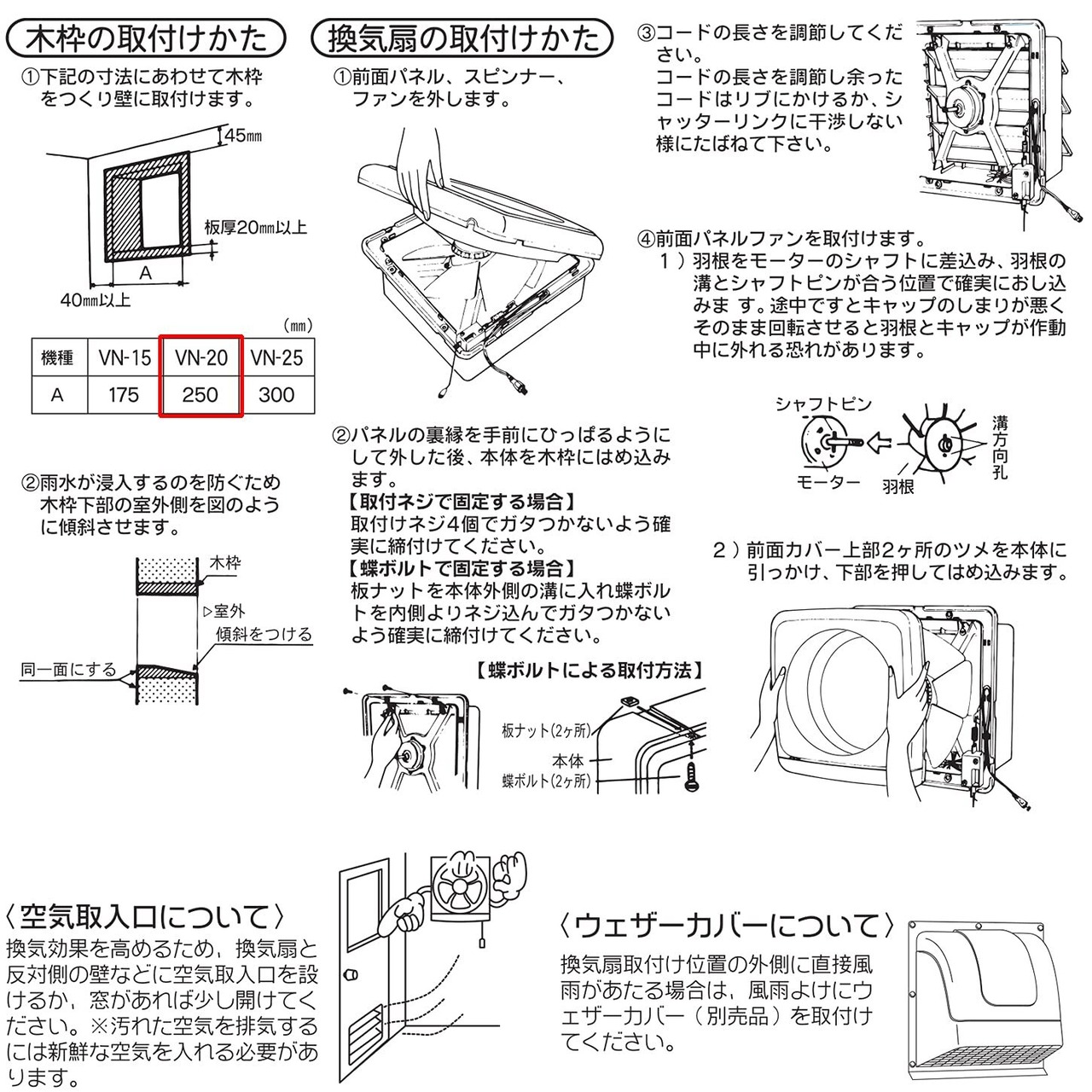 木枠の取付けかた

①下記の寸法にあわせて木枠をつくり壁に取付けます。

45mm
板厚20mm以上
A
40mm以上

（mm）

| 機種 | VN-15 | VN-20 | VN-25 |
|---|---|---|---|
| A | 175 | 250 | 300 |

②雨水が浸入するのを防ぐため木枠下部の室外側を図のように傾斜させます。

木枠
▷室外
傾斜をつける
同一面にする

換気扇の取付けかた

①前面パネル、スピンナー、ファンを外します。

②パネルの裏縁を手前にひっぱるようにして外した後、本体を木枠にはめ込みます。
【取付ネジで固定する場合】
取付けネジ4個でガタつかないよう確実に締付けてください。
【蝶ボルトで固定する場合】
板ナットを本体外側の溝に入れ蝶ボルトを内側よりネジ込んでガタつかないよう確実に締付けてください。

【蝶ボルトによる取付方法】
板ナット(2ヶ所)
本体
蝶ボルト(2ヶ所)

③コードの長さを調節してください。
コードの長さを調節し余ったコードはリブにかけるか、シャッターリンクに干渉しない様にたばねて下さい。

④前面パネルファンを取付けます。
１）羽根をモーターのシャフトに差込み、羽根の溝とシャフトピンが合う位置で確実におし込みま す。途中ですとキャップのしまりが悪くそのまま回転させると羽根とキャップが作動中に外れる恐れがあります。

シャフトピン
モーター
羽根
溝方向孔

２）前面カバー上部2ヶ所のツメを本体に引っかけ、下部を押してはめ込みます。

〈空気取入口について〉
換気効果を高めるため，換気扇と反対側の壁などに空気取入口を設けるか，窓があれば少し開けてください。※汚れた空気を排気するには新鮮な空気を入れる必要があります。

〈ウェザーカバーについて〉
換気扇取付け位置の外側に直接風雨があたる場合は，風雨よけにウェザーカバー（別売品）を取付けてください。