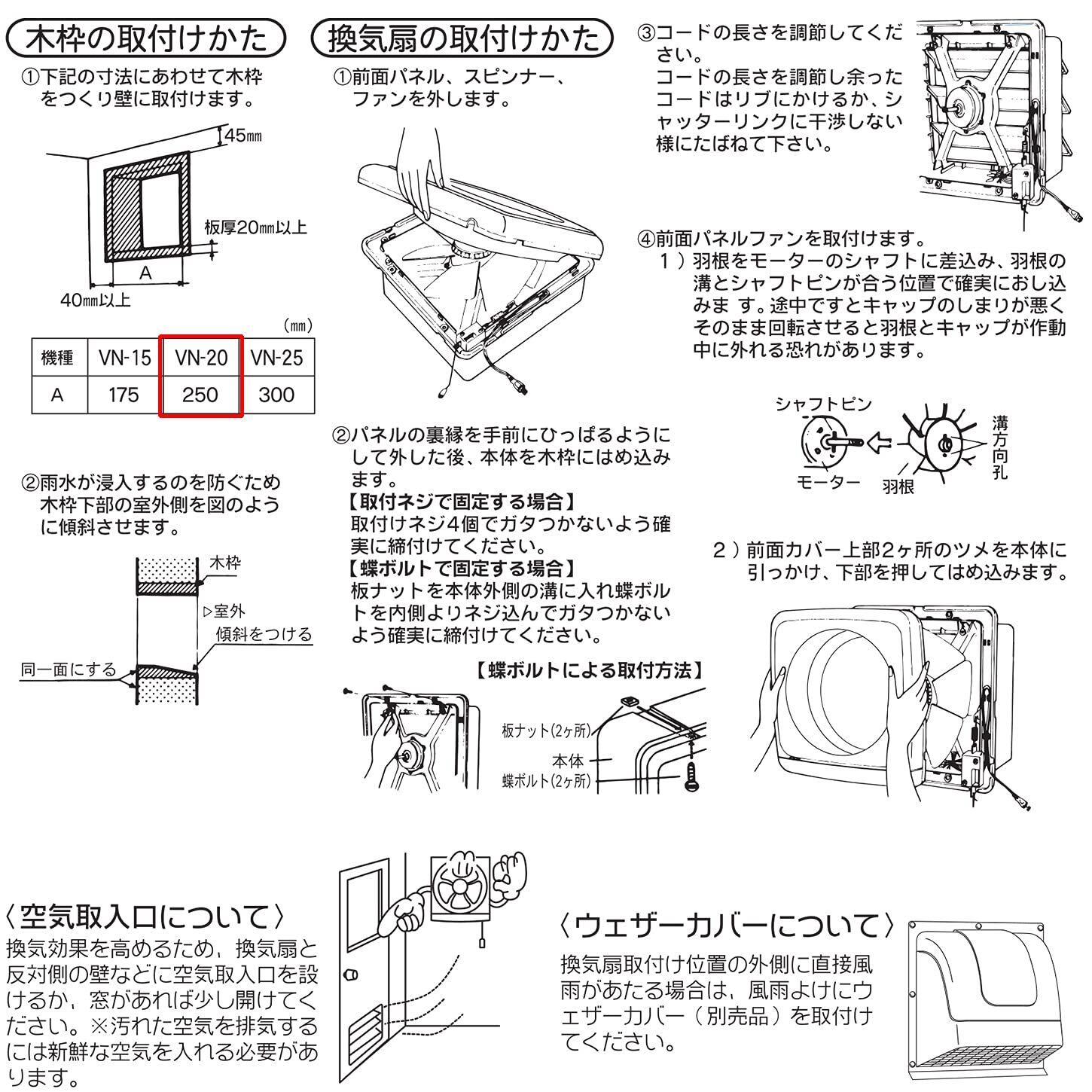 木枠の取付けかた

①下記の寸法にあわせて木枠をつくり壁に取付けます。

45㎜

板厚20㎜以上

A

40㎜以上

（㎜）

| 機種 | VN-15 | VN-20 | VN-25 |
|---|---|---|---|
| A | 175 | 250 | 300 |

②雨水が浸入するのを防ぐため木枠下部の室外側を図のように傾斜させます。

木枠

▷室外

傾斜をつける

同一面にする

換気扇の取付けかた

①前面パネル、スピンナー、ファンを外します。

②パネルの裏縁を手前にひっぱるようにして外した後、本体を木枠にはめ込みます。
【取付ネジで固定する場合】
取付けネジ4個でガタつかないよう確実に締付けてください。
【蝶ボルトで固定する場合】
板ナットを本体外側の溝に入れ蝶ボルトを内側よりネジ込んでガタつかないよう確実に締付けてください。

【蝶ボルトによる取付方法】

板ナット(2ヶ所)

本体

蝶ボルト(2ヶ所)

③コードの長さを調節してください。
コードの長さを調節し余ったコードはリブにかけるか、シャッターリンクに干渉しない様にたばねて下さい。

④前面パネルファンを取付けます。
1）羽根をモーターのシャフトに差込み、羽根の溝とシャフトピンが合う位置で確実におし込みま す。途中ですとキャップのしまりが悪くそのまま回転させると羽根とキャップが作動中に外れる恐れがあります。

シャフトピン

モーター

羽根

溝方向孔

2）前面カバー上部2ヶ所のツメを本体に引っかけ、下部を押してはめ込みます。

〈空気取入口について〉
換気効果を高めるため，換気扇と反対側の壁などに空気取入口を設けるか，窓があれば少し開けてください。※汚れた空気を排気するには新鮮な空気を入れる必要があります。

〈ウェザーカバーについて〉
換気扇取付け位置の外側に直接風雨があたる場合は，風雨よけにウェザーカバー（別売品）を取付けてください。