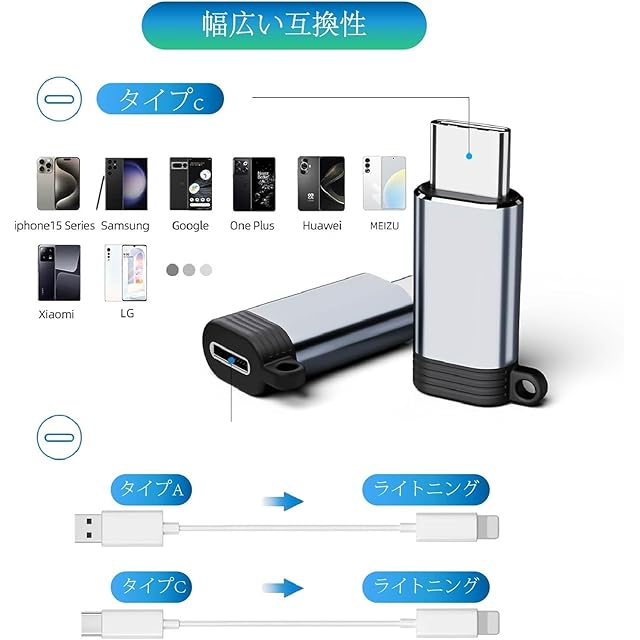 幅広い互換性

タイプc

iphone15 Series
Samsung
Google
One Plus
Huawei
MEIZU
Xiaomi
LG

タイプA
ライトニング

タイプC
ライトニング