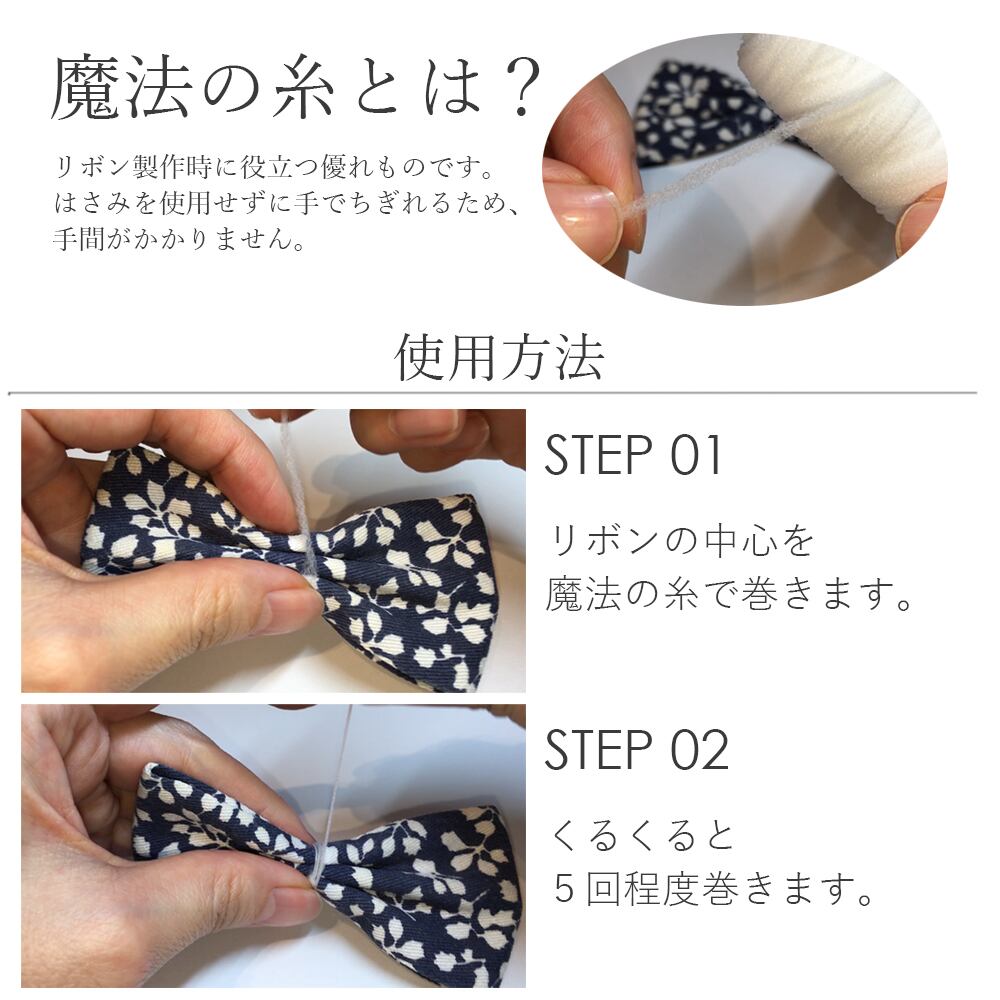 魔法の糸とは？

リボン製作時に役立つ優れものです。
はさみを使用せずに手でちぎれるため、
手間がかかりません。

使用方法

STEP 01

リボンの中心を
魔法の糸で巻きます。

STEP 02

くるくると
５回程度巻きます。