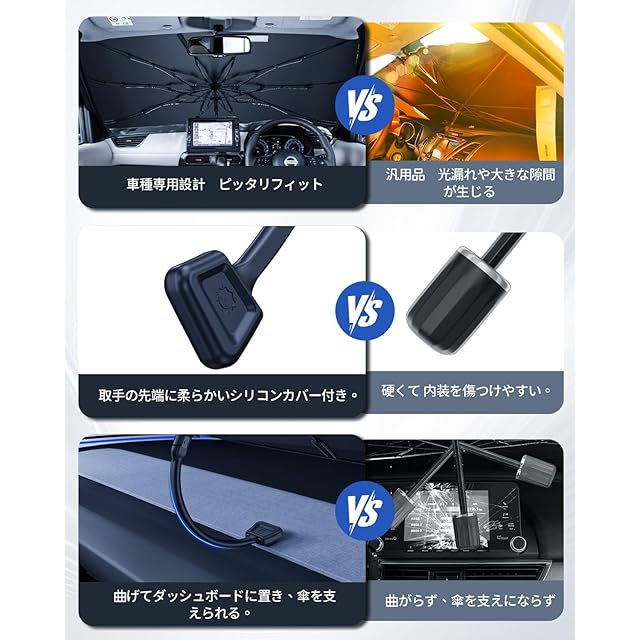 VS

車種専用設計　ピッタリフィット

汎用品　光漏れや大きな隙間が生じる

VS

取手の先端に柔らかいシリコンカバー付き。

硬くて 内装を傷つけやすい。

VS

曲げてダッシュボードに置き、傘を支えられる。

曲がらず、傘を支えにならず