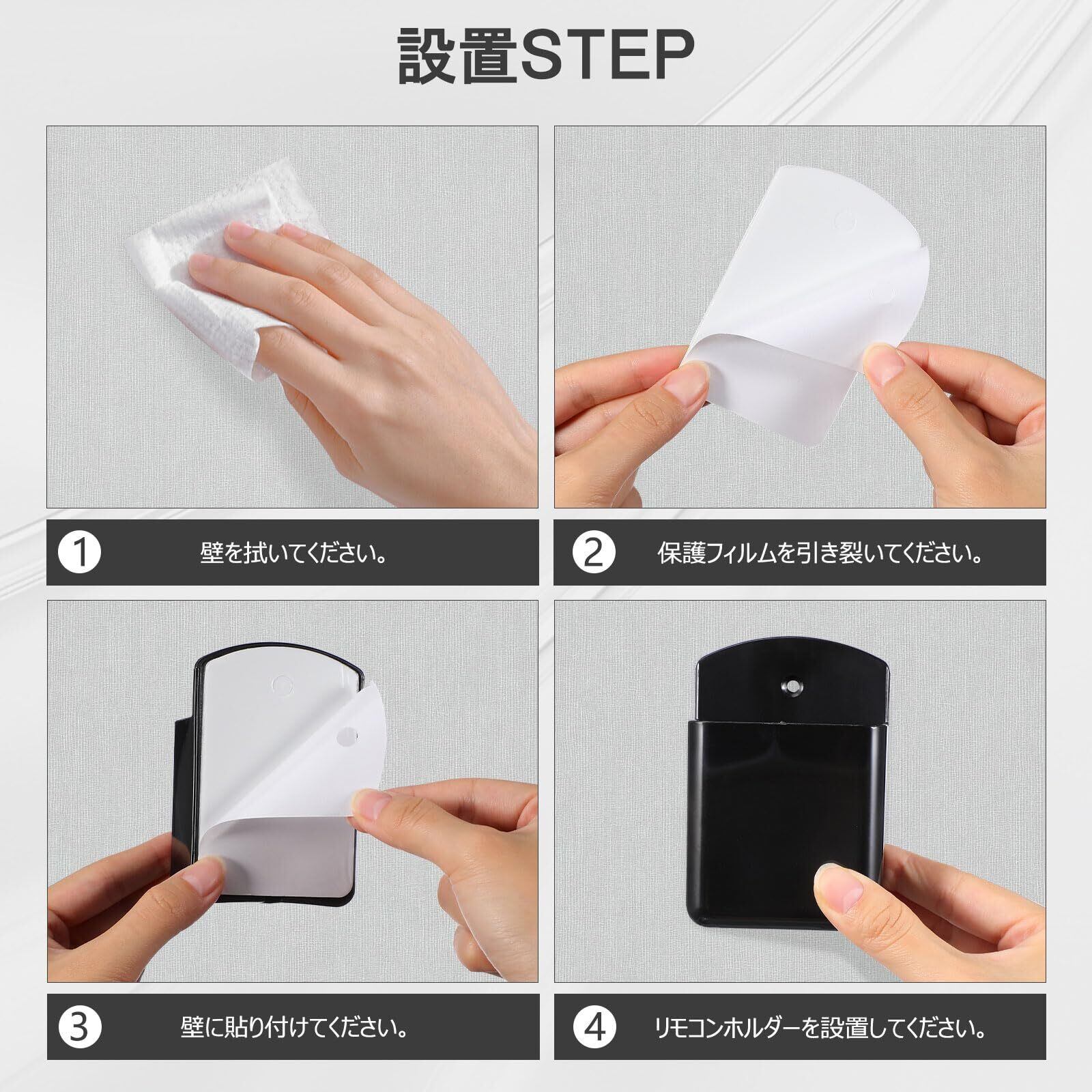 設置STEP

1 壁を拭いてください。

2 保護フィルムを引き裂いてください。

3 壁に貼り付けてください。

4 リモコンホルダーを設置してください。