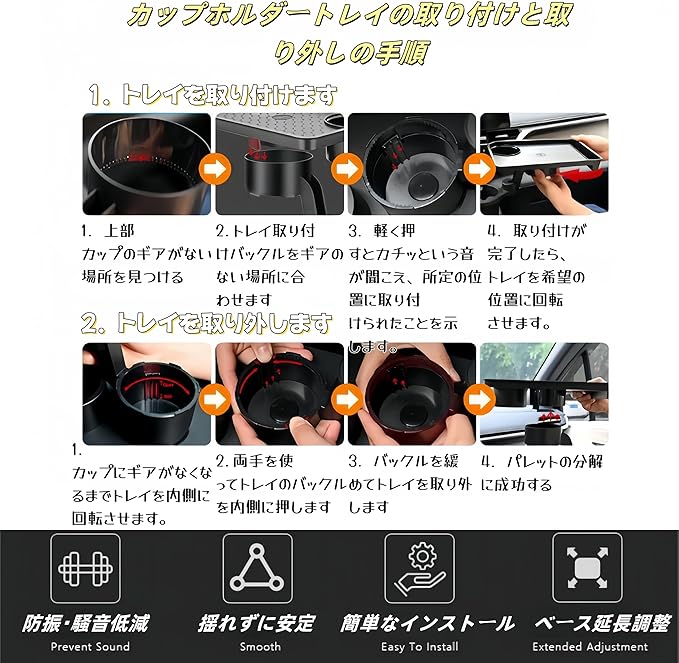 カップホルダートレイの取り付けと取り外しの手順

1. トレイを取り付けます

1. 上部カップのギアがない場所を見つける

2. トレイ取り付けバックルをギアのない場所に合わせます

3. 軽く押すとカチッという音が聞こえ、所定の位置に取り付けられたことを示します。

4. 取り付けが完了したら、トレイを希望の位置に回転させます。

2. トレイを取り外します

1. カップにギアがなくなるまでトレイを内側に回転させます。

2. 両手を使ってトレイのバックルを内側に押します

3. バックルを緩めてトレイを取り外します

4. パレットの分解に成功する

防振・騒音低減
Prevent Sound

揺れずに安定
Smooth

簡単なインストール
Easy To Install

ベース延長調整
Extended Adjustment