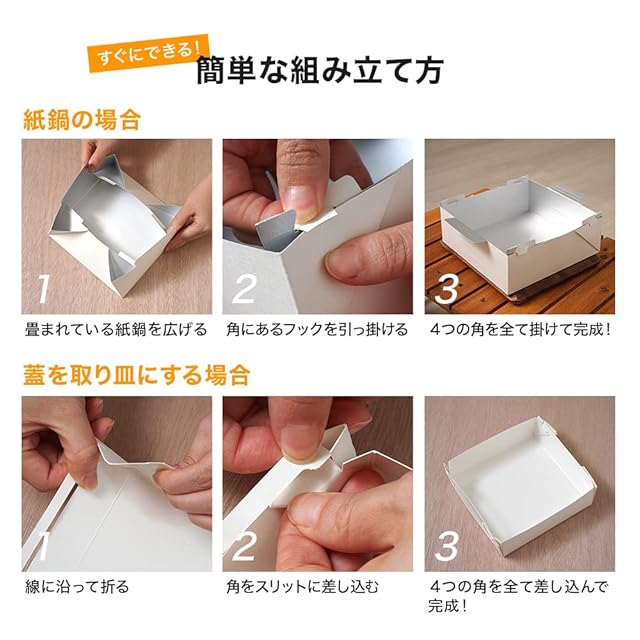 すぐにできる!
簡単な組み立て方

紙鍋の場合

1
畳まれている紙鍋を広げる

2
角にあるフックを引っ掛ける

3
4つの角を全て掛けて完成!

蓋を取り皿にする場合

1
線に沿って折る

2
角をスリットに差し込む

3
4つの角を全て差し込んで完成!