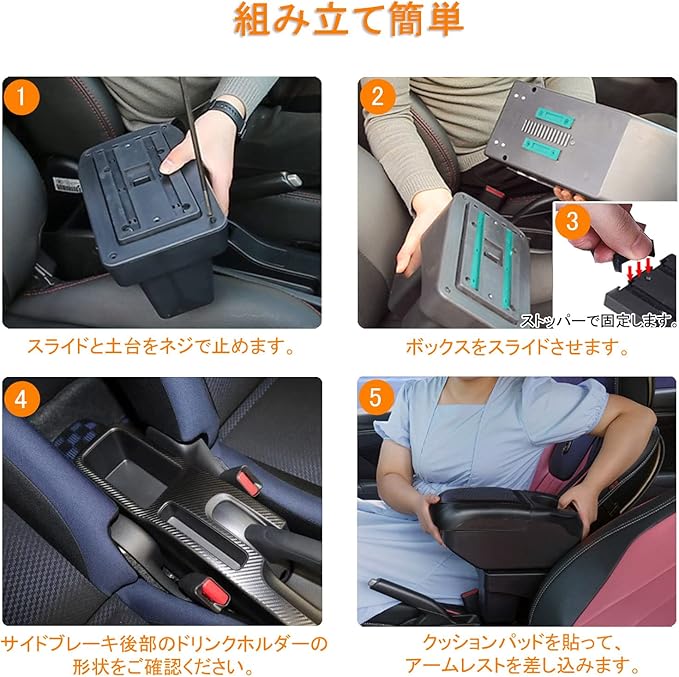 組み立て簡単

1

スライドと土台をネジで止めます。

2

3

ストッパーで固定します。

ボックスをスライドさせます。

4

サイドブレーキ後部のドリンクホルダーの形状をご確認ください。

5

クッションパッドを貼って、アームレストを差し込みます。