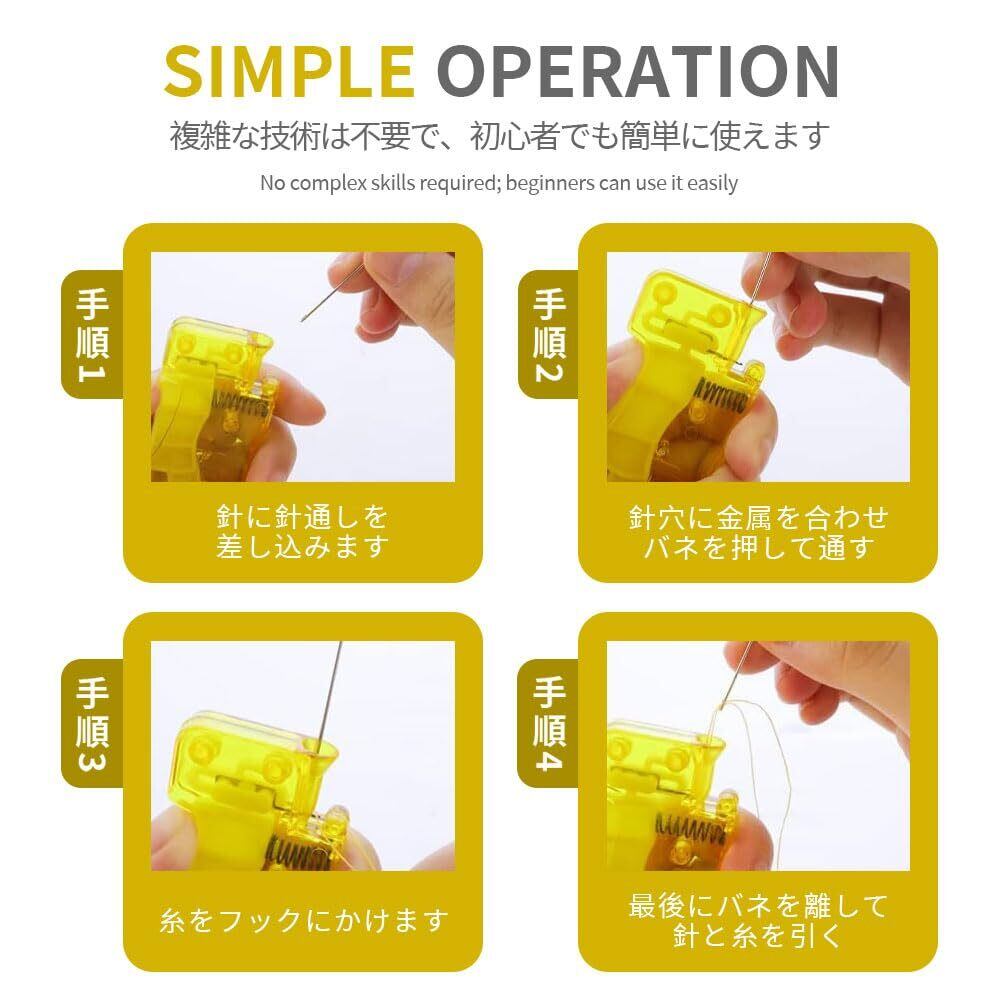 SIMPLE OPERATION

複雑な技術は不要で、初心者でも簡単に使えます

No complex skills required; beginners can use it easily

手順1

針に針通しを差し込みます

手順2

針穴に金属を合わせバネを押して通す

手順3

糸をフックにかけます

手順4

最後にバネを離して針と糸を引く