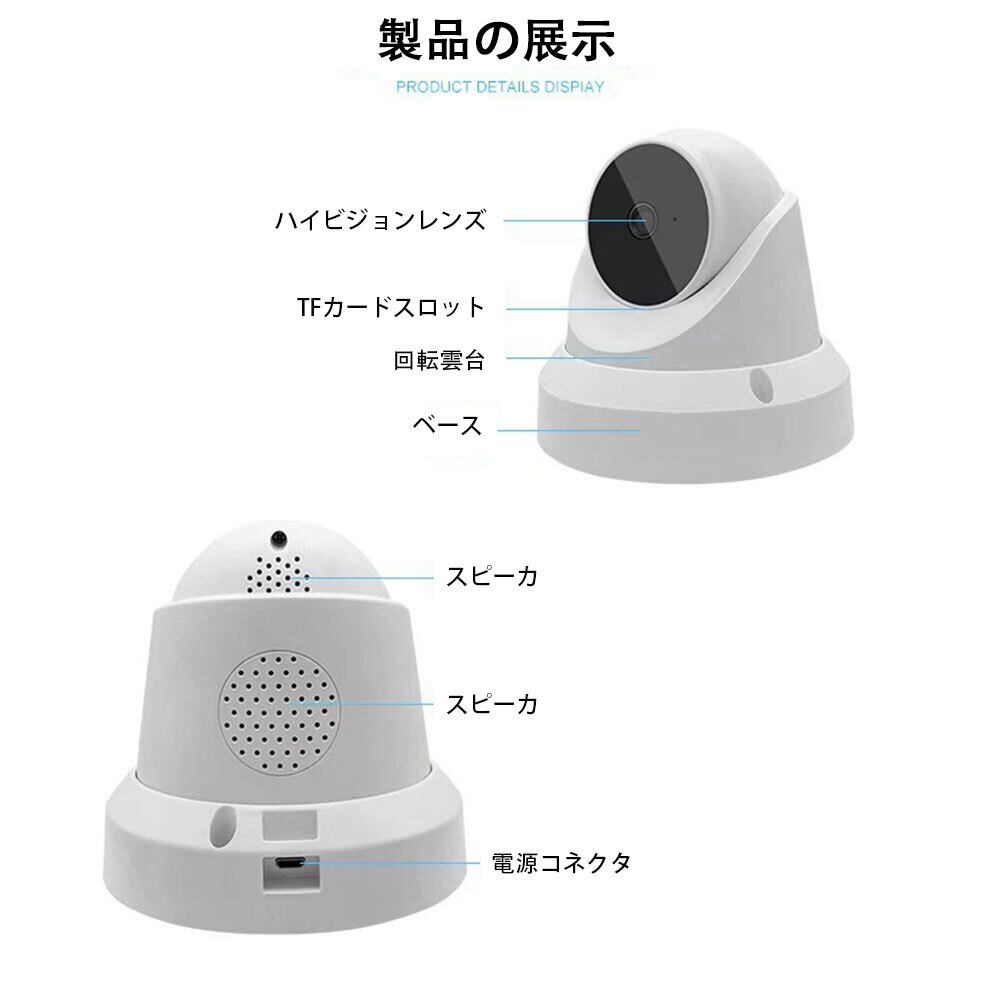 製品の展示

PRODUCT DETAILS DISPIAY

ハイビジョンレンズ

TFカードスロット

回転雲台

ベース

スピーカ

スピーカ

電源コネクタ