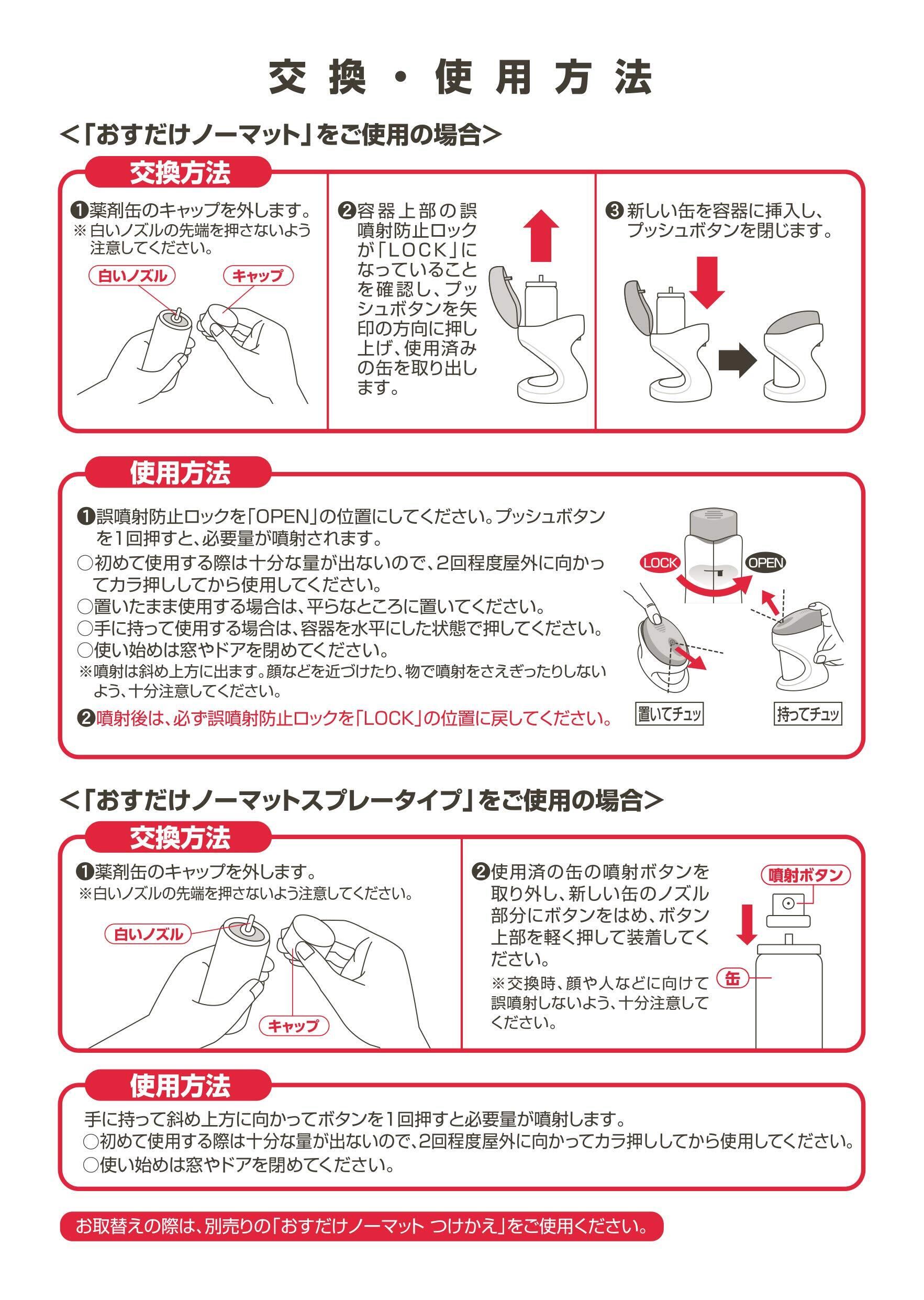 交換・使用方法

<「おすだけノーマット」をご使用の場合>

交換方法

❶薬剤缶のキャップを外します。
※白いノズルの先端を押さないよう注意してください。

白いノズル
キャップ

❷容器上部の誤噴射防止ロックが「LOCK」になっていることを確認し、プッシュボタンを矢印の方向に押し上げ、使用済みの缶を取り出します。

❸新しい缶を容器に挿入し、プッシュボタンを閉じます。

使用方法

❶誤噴射防止ロックを「OPEN」の位置にしてください。プッシュボタンを1回押すと、必要量が噴射されます。
○初めて使用する際は十分な量が出ないので、2回程度屋外に向かってカラ押ししてから使用してください。
○置いたまま使用する場合は、平らなところに置いてください。
○手に持って使用する場合は、容器を水平にした状態で押してください。
○使い始めは窓やドアを閉めてください。
※噴射は斜め上方に出ます。顔などを近づけたり、物で噴射をさえぎったりしないよう、十分注意してください。
❷噴射後は、必ず誤噴射防止ロックを「LOCK」の位置に戻してください。

LOCK
OPEN
置いてチュッ
持ってチュッ

<「おすだけノーマットスプレータイプ」をご使用の場合>

交換方法

❶薬剤缶のキャップを外します。
※白いノズルの先端を押さないよう注意してください。

白いノズル
キャップ

❷使用済の缶の噴射ボタンを取り外し、新しい缶のノズル部分にボタンをはめ、ボタン上部を軽く押して装着してください。
※交換時、顔や人などに向けて誤噴射しないよう、十分注意してください。

噴射ボタン
缶

使用方法

手に持って斜め上方に向かってボタンを1回押すと必要量が噴射します。
○初めて使用する際は十分な量が出ないので、2回程度屋外に向かってカラ押ししてから使用してください。
○使い始めは窓やドアを閉めてください。

お取替えの際は、別売りの「おすだけノーマット つけかえ」をご使用ください。