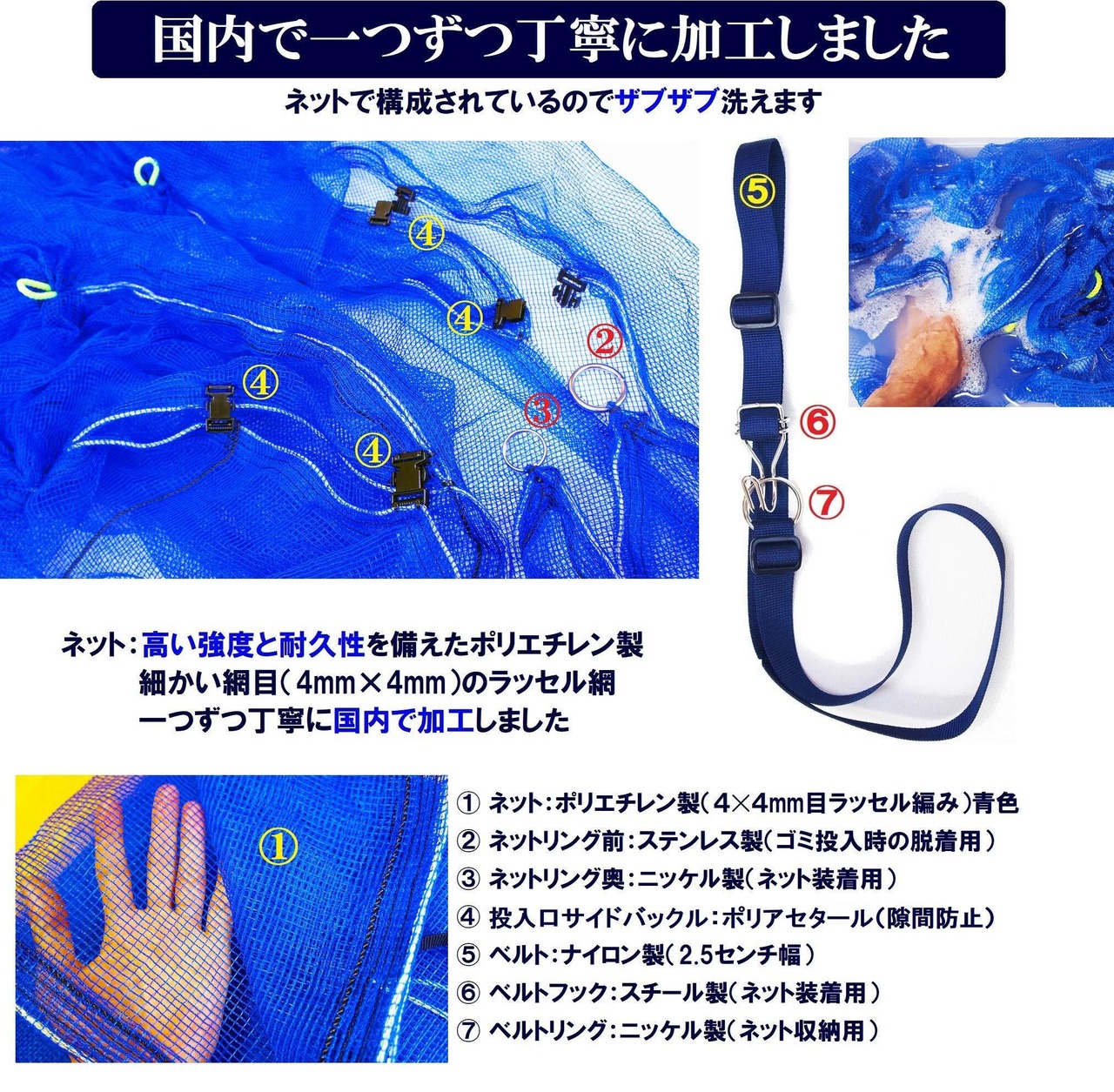 国内で一つずつ丁寧に加工しました

ネットで構成されているのでザブザブ洗えます

④

④

②

④

③

④

⑤

⑥

⑦

ネット：高い強度と耐久性を備えたポリエチレン製
細かい網目（4mm×4mm）のラッセル網
一つずつ丁寧に国内で加工しました

①

① ネット：ポリエチレン製（4×4mm目ラッセル編み）青色
② ネットリング前：ステンレス製（ゴミ投入時の脱着用）
③ ネットリング奥：ニッケル製（ネット装着用）
④ 投入口サイドバックル：ポリアセタール（隙間防止）
⑤ ベルト：ナイロン製（2.5センチ幅）
⑥ ベルトフック：スチール製（ネット装着用）
⑦ ベルトリング：ニッケル製（ネット収納用）