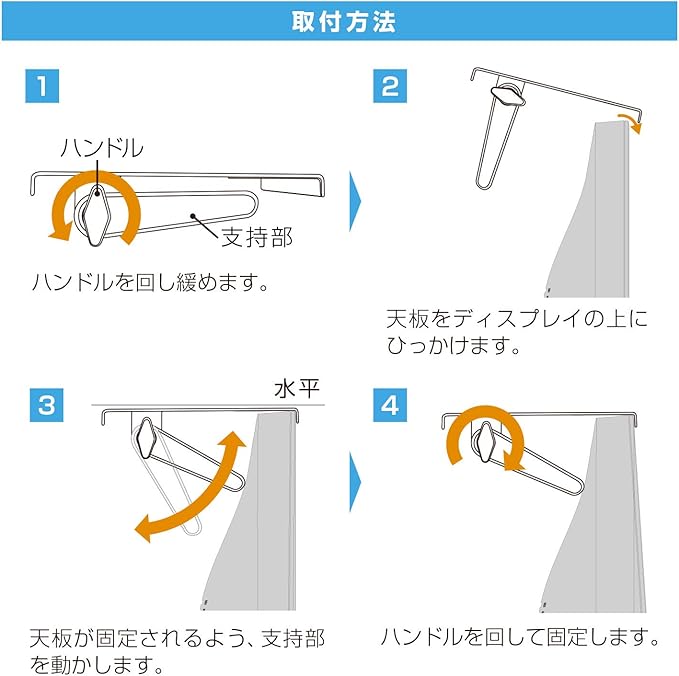 取付方法

1

ハンドル

支持部

ハンドルを回し緩めます。

2

天板をディスプレイの上にひっかけます。

3

水平

天板が固定されるよう、支持部を動かします。

4

ハンドルを回して固定します。