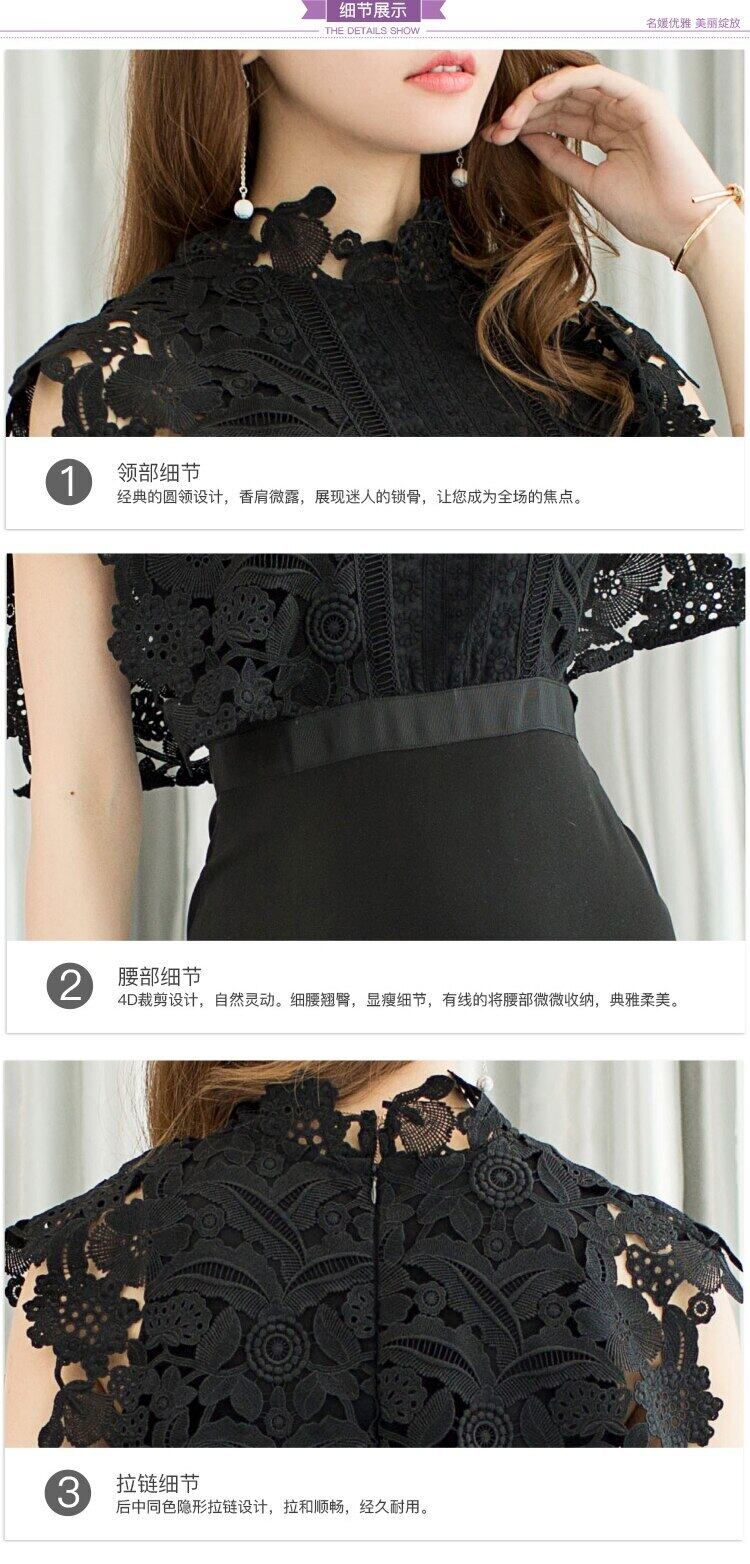 细节展示
THE DETAILS SHOW
名媛优雅 美丽绽放

1
领部细节
经典的圆领设计，香肩微露，展现迷人的锁骨，让您成为全场的焦点。

2
腰部细节
4D裁剪设计，自然灵动。细腰翘臀，显瘦细节，有线的将腰部微微收纳，典雅柔美。

3
拉链细节
后中同色隐形拉链设计，拉和顺畅，经久耐用。