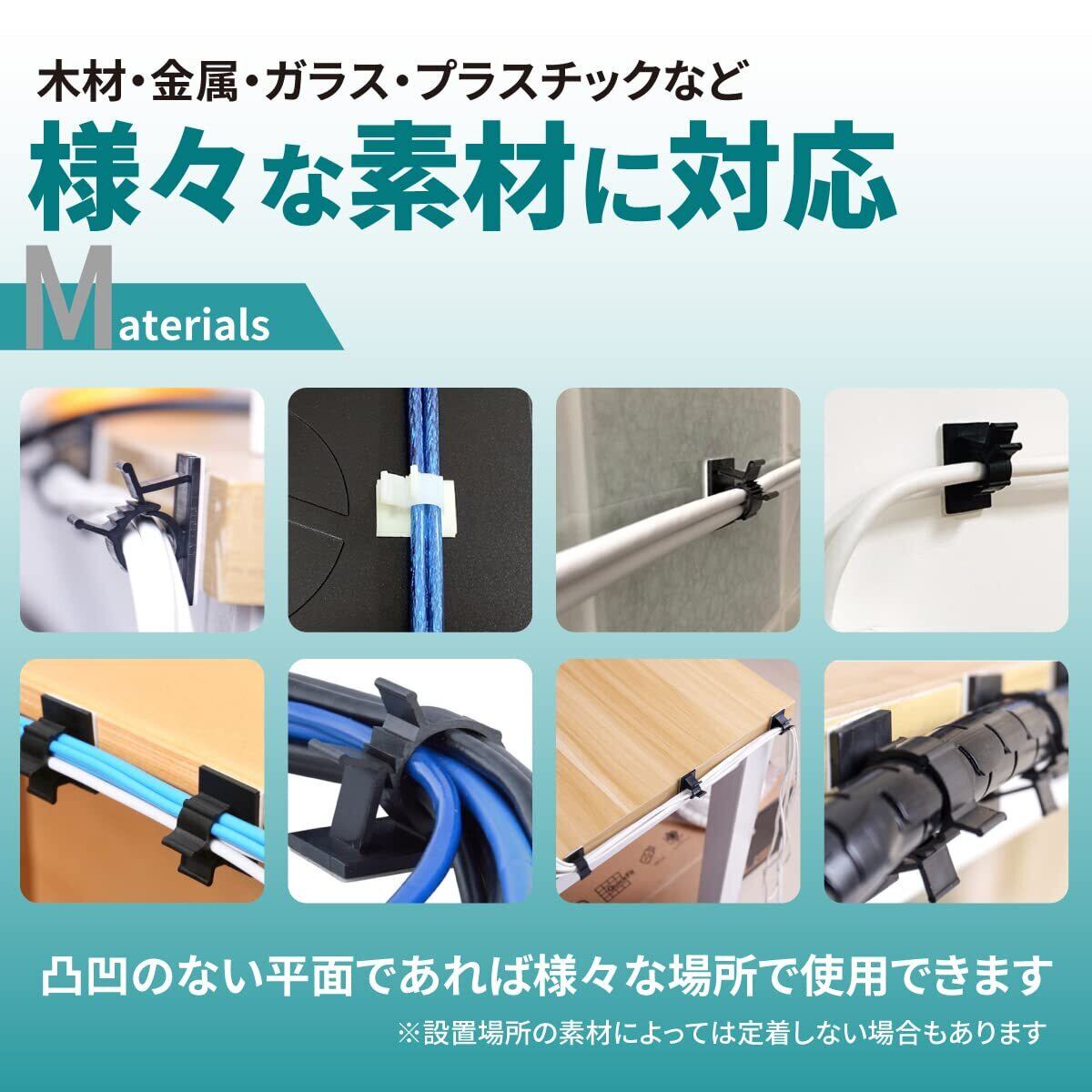 木材・金属・ガラス・プラスチックなど

様々な素材に対応

Materials

凸凹のない平面であれば様々な場所で使用できます

※設置場所の素材によっては定着しない場合もあります