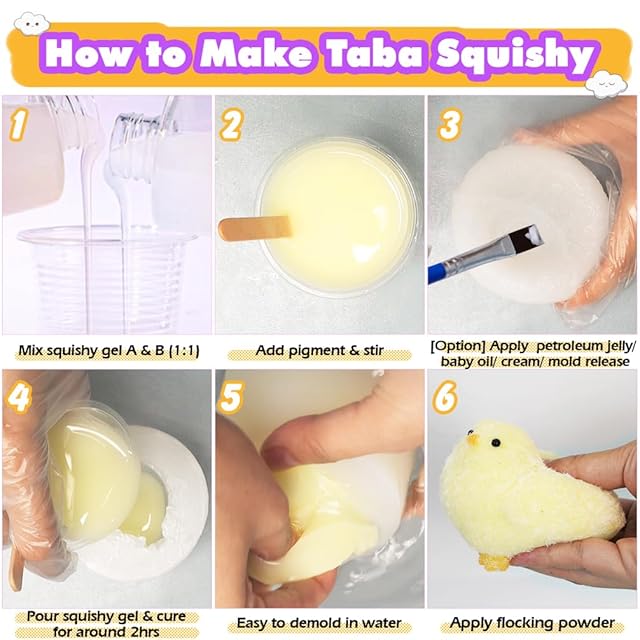 How to Make Taba Squishy

1

Mix squishy gel A & B (1:1)

2

Add pigment & stir

3

[Option] Apply petroleum jelly/ baby oil/ cream/ mold release

4

Pour squishy gel & cure for around 2hrs

5

Easy to demold in water

6

Apply flocking powder