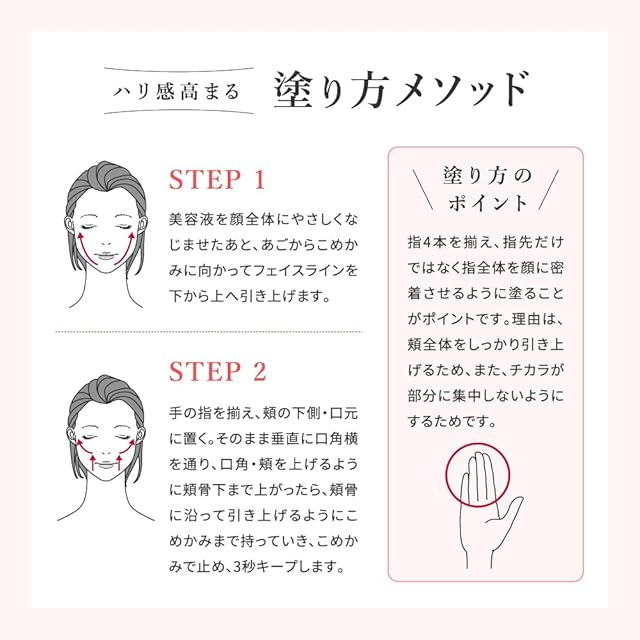 ハリ感高まる 塗り方メソッド

STEP 1

美容液を顔全体にやさしくなじませたあと、あごからこめかみに向かってフェイスラインを下から上へ引き上げます。

STEP 2

手の指を揃え、頬の下側・口元に置く。そのまま垂直に口角横を通り、口角・頬を上げるように頬骨下まで上がったら、頬骨に沿って引き上げるようにこめかみまで持っていき、こめかみで止め、3秒キープします。

塗り方のポイント

指4本を揃え、指先だけではなく指全体を顔に密着させるように塗ることがポイントです。理由は、頬全体をしっかり引き上げるため、また、チカラが部分に集中しないようにするためです。