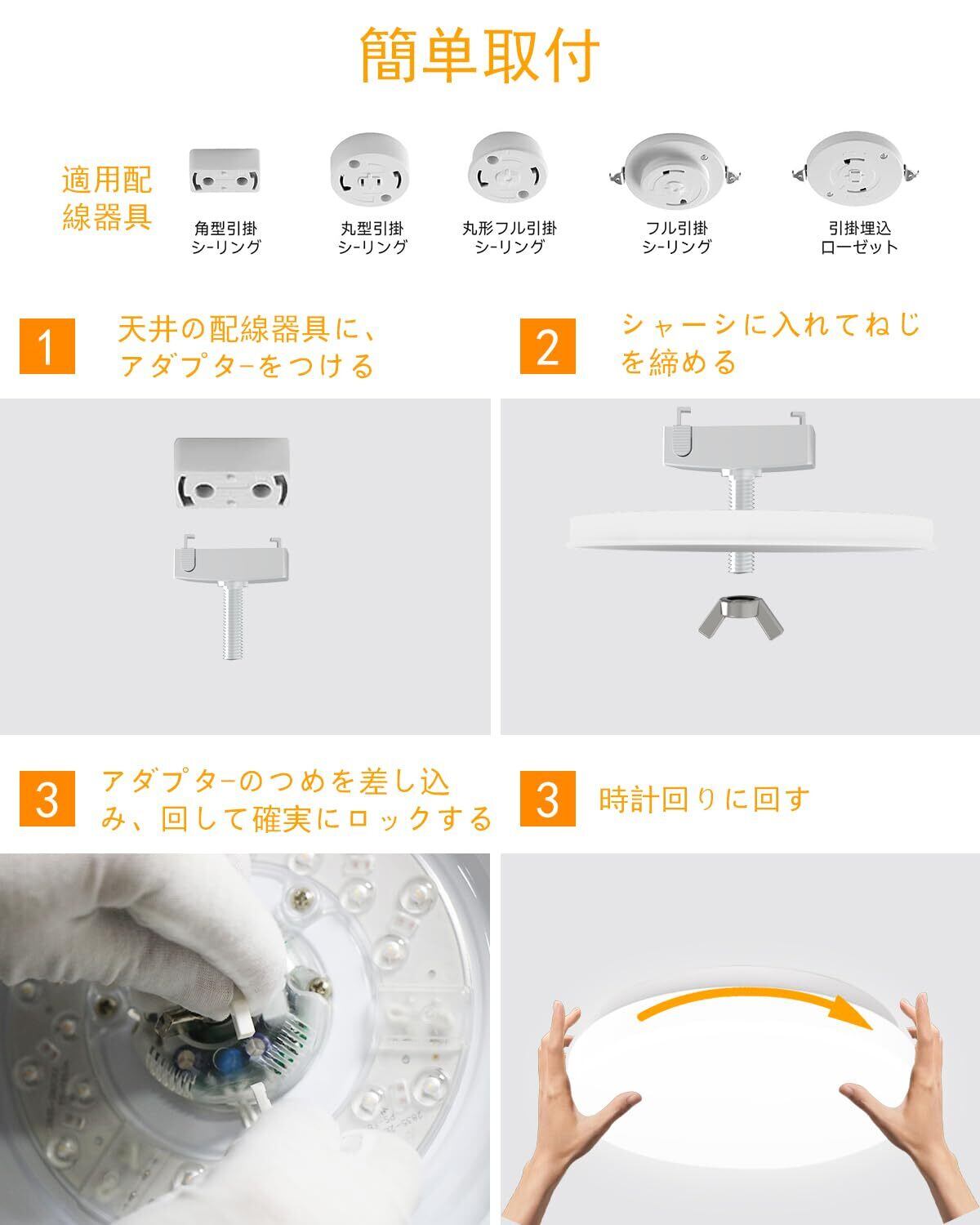 簡単取付

適用配線器具

角型引掛シーリング

丸型引掛シーリング

丸形フル引掛シーリング

フル引掛シーリング

引掛埋込ローゼット

1 天井の配線器具に、アダプターをつける

2 シャーシに入れてねじを締める

3 アダプターのつめを差し込み、回して確実にロックする

3 時計回りに回す