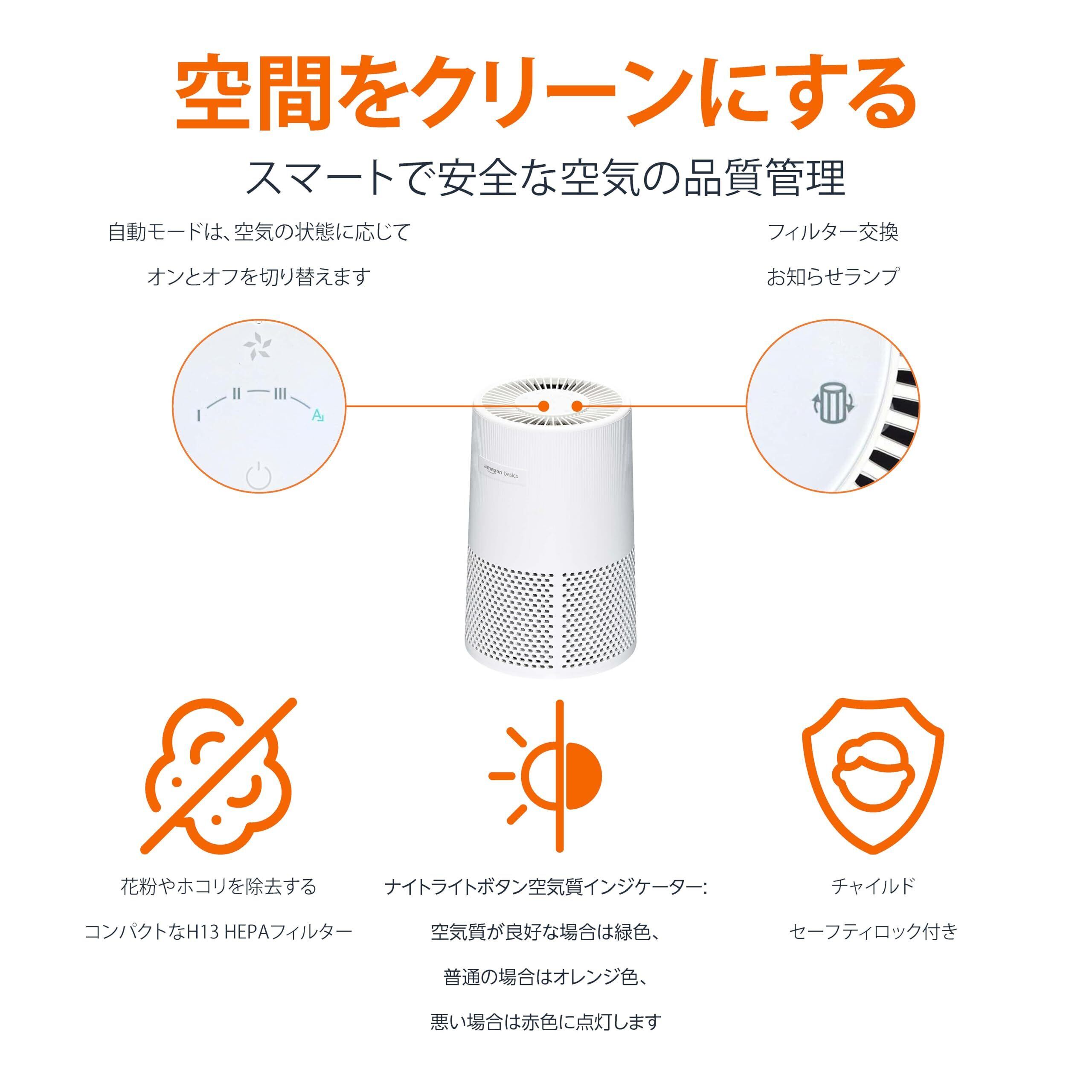 空間をクリーンにする

スマートで安全な空気の品質管理

自動モードは、空気の状態に応じて
オンとオフを切り替えます

フィルター交換
お知らせランプ

I II III A

amazon basics

花粉やホコリを除去する
コンパクトなH13 HEPAフィルター

ナイトライトボタン空気質インジケーター:
空気質が良好な場合は緑色、
普通の場合はオレンジ色、
悪い場合は赤色に点灯します

チャイルド
セーフティロック付き