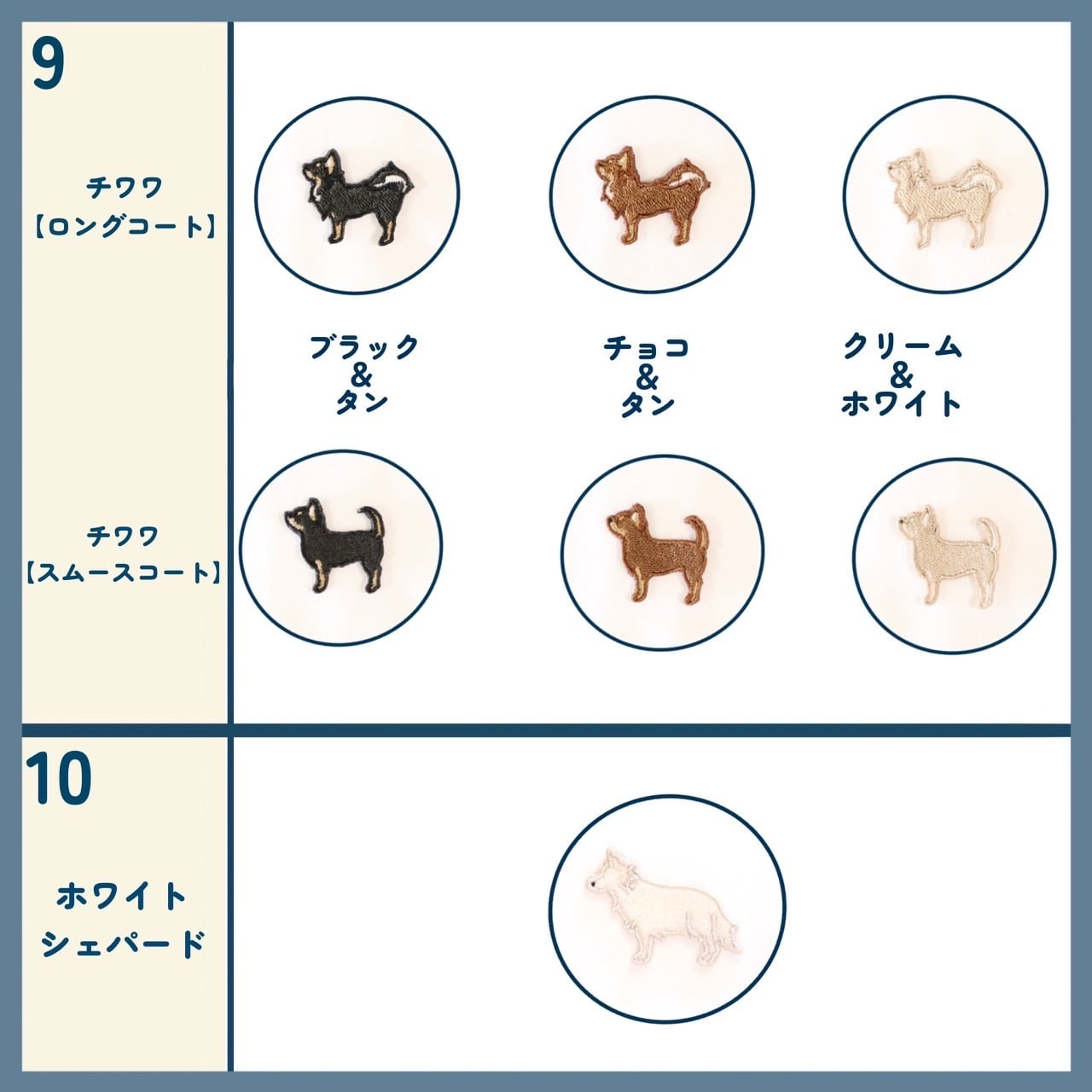 9

チワワ
【ロングコート】

ブラック
&
タン

チョコ
&
タン

クリーム
&
ホワイト

チワワ
【スムースコート】

10

ホワイト
シェパード