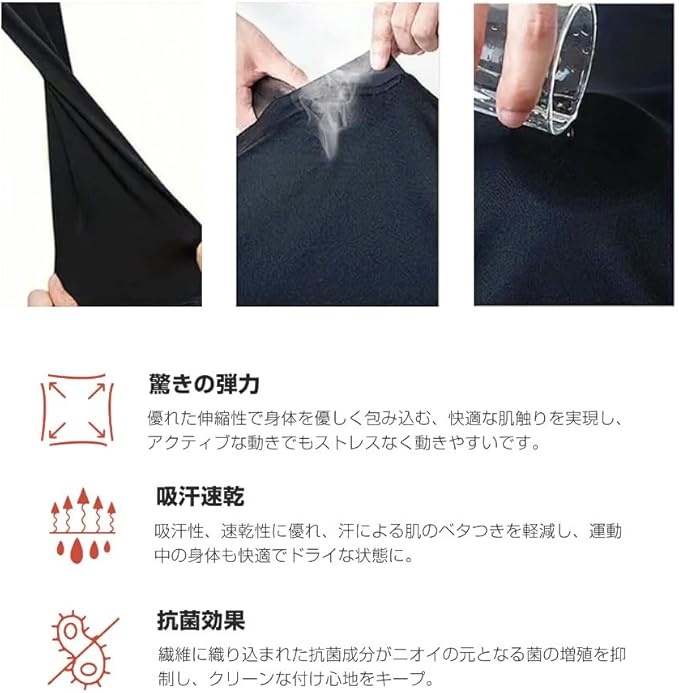 驚きの弾力

優れた伸縮性で身体を優しく包み込む、快適な肌触りを実現し、アクティブな動きでもストレスなく動きやすいです。

吸汗速乾

吸汗性、速乾性に優れ、汗による肌のベタつきを軽減し、運動中の身体も快適でドライな状態に。

抗菌効果

繊維に織り込まれた抗菌成分がニオイの元となる菌の増殖を抑制し、クリーンな付け心地をキープ。