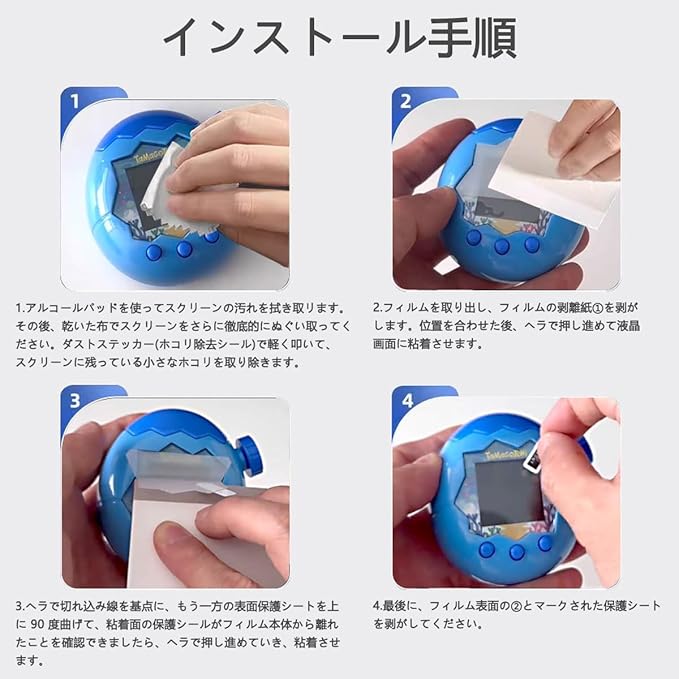 インストール手順

1

TAMAGOTCHI

1.アルコールパッドを使ってスクリーンの汚れを拭き取ります。その後、乾いた布でスクリーンをさらに徹底的にぬぐい取ってください。ダストステッカー(ホコリ除去シール)で軽く叩いて、スクリーンに残っている小さなホコリを取り除きます。

2

2.フィルムを取り出し、フィルムの剥離紙①を剥がします。位置を合わせた後、ヘラで押し進めて液晶画面に粘着させます。

3

3.ヘラで切れ込み線を基点に、もう一方の表面保護シートを上に 90 度曲げて、粘着面の保護シールがフィルム本体から離れたことを確認できましたら、ヘラで押し進めていき、粘着させます。

4

TAMAGOTCHI

4.最後に、フィルム表面の②とマークされた保護シートを剥がしてください。