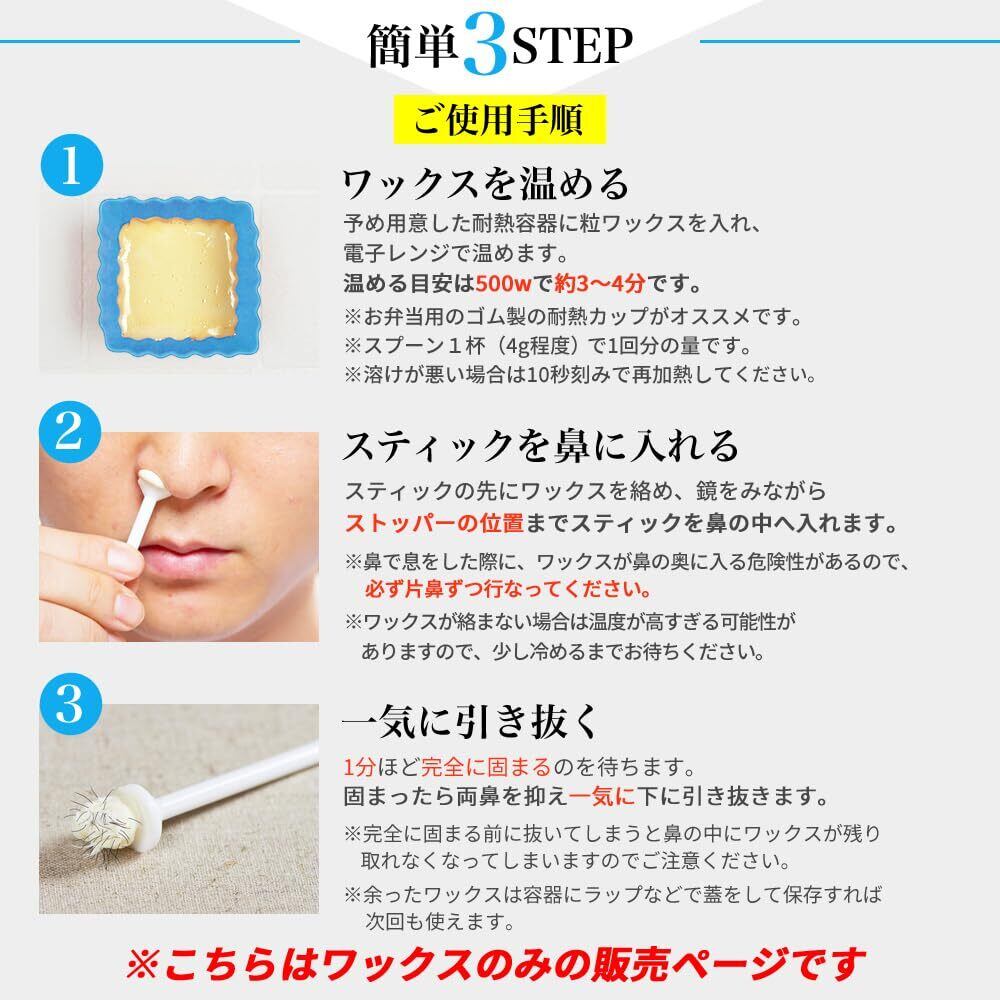 簡単3STEP

ご使用手順

1

ワックスを温める

予め用意した耐熱容器に粒ワックスを入れ、電子レンジで温めます。
温める目安は500wで約3〜4分です。
※お弁当用のゴム製の耐熱カップがオススメです。
※スプーン１杯（4g程度）で1回分の量です。
※溶けが悪い場合は10秒刻みで再加熱してください。

2

スティックを鼻に入れる

スティックの先にワックスを絡め、鏡をみながらストッパーの位置までスティックを鼻の中へ入れます。
※鼻で息をした際に、ワックスが鼻の奥に入る危険性があるので、必ず片鼻ずつ行なってください。
※ワックスが絡まない場合は温度が高すぎる可能性がありますので、少し冷めるまでお待ちください。

3

一気に引き抜く

1分ほど完全に固まるのを待ちます。
固まったら両鼻を抑え一気に下に引き抜きます。
※完全に固まる前に抜いてしまうと鼻の中にワックスが残り取れなくなってしまいますのでご注意ください。
※余ったワックスは容器にラップなどで蓋をして保存すれば次回も使えます。

※こちらはワックスのみの販売ページです