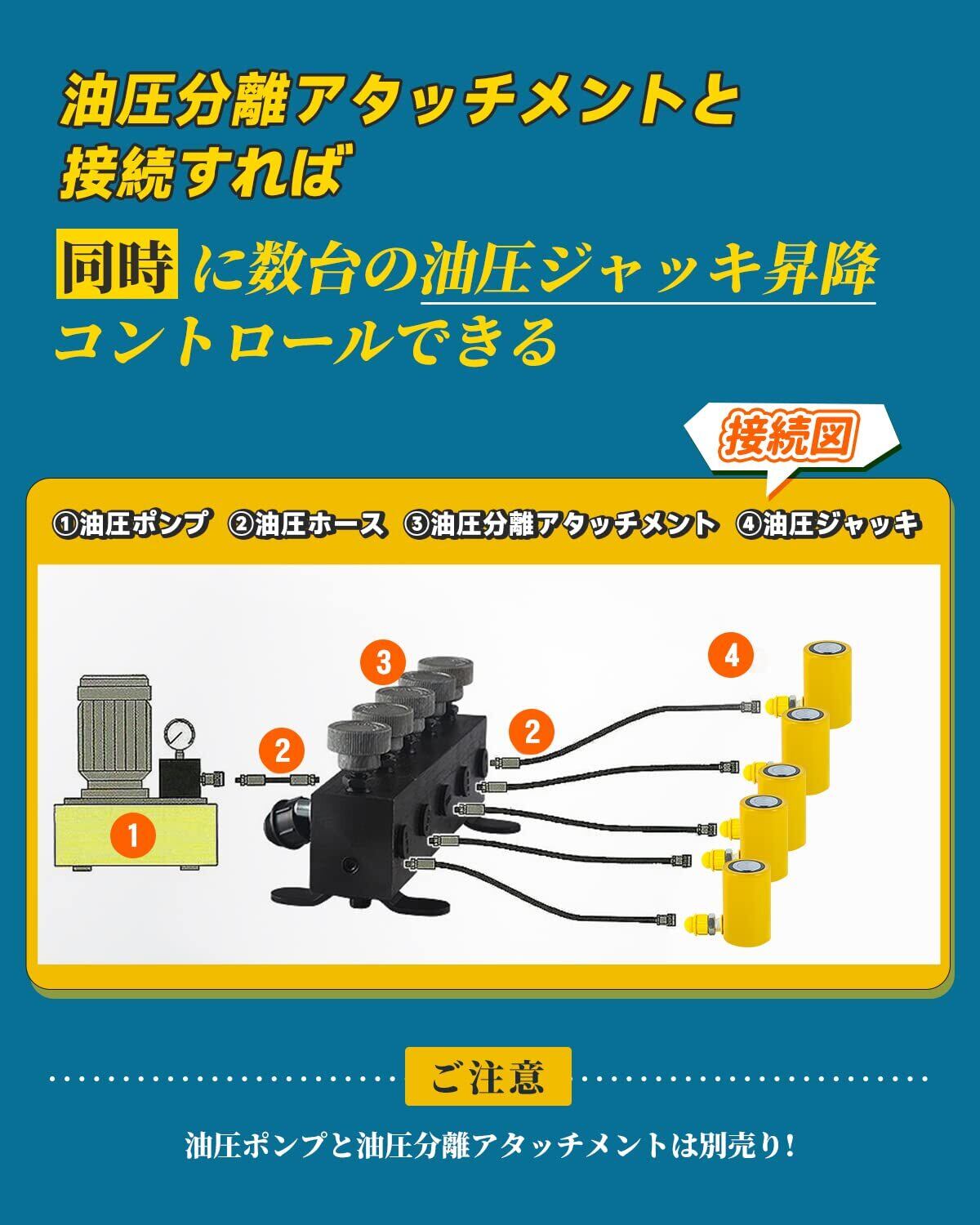 油圧分離アタッチメントと接続すれば

同時に数台の油圧ジャッキ昇降コントロールできる

接続図

①油圧ポンプ ②油圧ホース ③油圧分離アタッチメント ④油圧ジャッキ

3

4

2

2

1

ご注意

油圧ポンプと油圧分離アタッチメントは別売り!