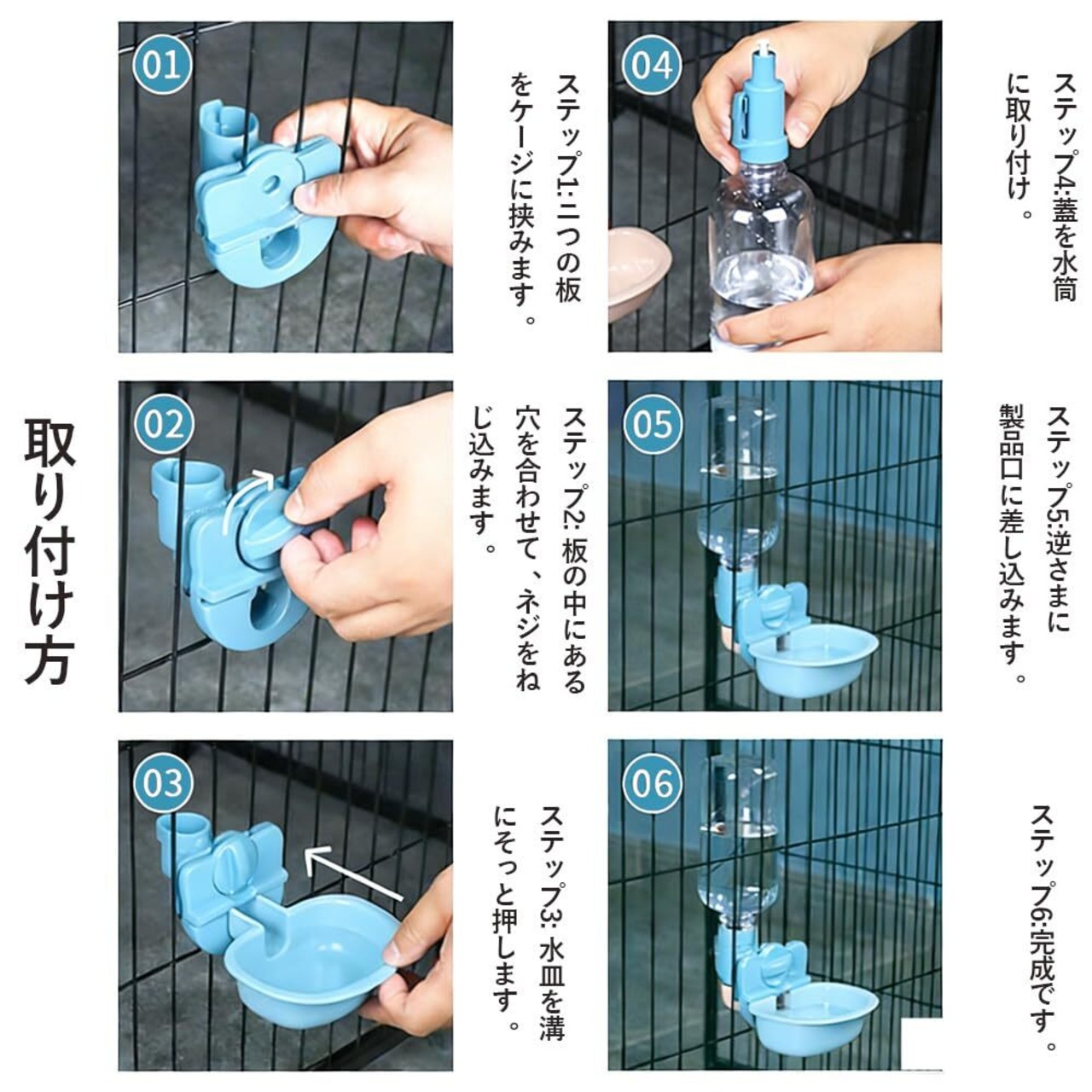 取り付け方

01

ステップ1:二つの板をケージに挟みます。

02

ステップ2: 板の中にある穴を合わせて、ネジをねじ込みます。

03

ステップ3: 水皿を溝にそっと押します。

04

ステップ4:蓋を水筒に取り付け。

05

ステップ5:逆さまに製品口に差し込みます。

06

ステップ6:完成です。