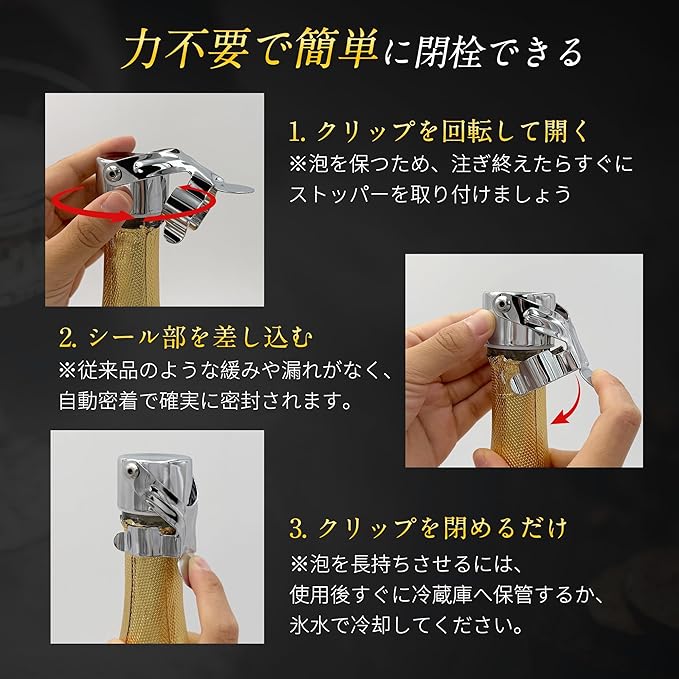 力不要で簡単に閉栓できる

1. クリップを回転して開く
※泡を保つため、注ぎ終えたらすぐにストッパーを取り付けましょう

2. シール部を差し込む
※従来品のような緩みや漏れがなく、自動密着で確実に密封されます。

3. クリップを閉めるだけ
※泡を長持ちさせるには、使用後すぐに冷蔵庫へ保管するか、氷水で冷却してください。