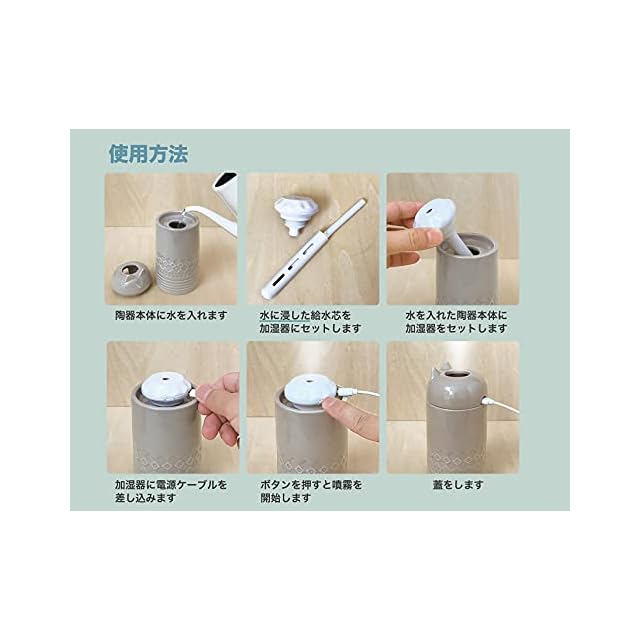 使用方法

陶器本体に水を入れます

水に浸した給水芯を加湿器にセットします

水を入れた陶器本体に加湿器をセットします

加湿器に電源ケーブルを差し込みます

ボタンを押すと噴霧を開始します

蓋をします