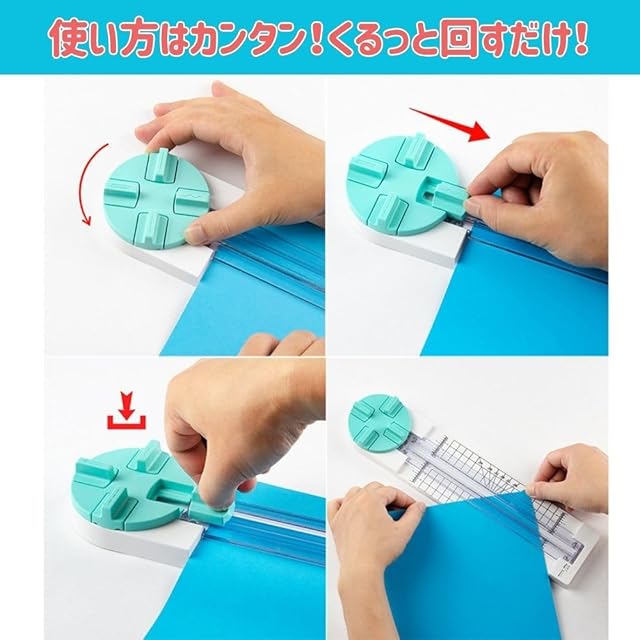 使い方はカンタン！くるっと回すだけ！